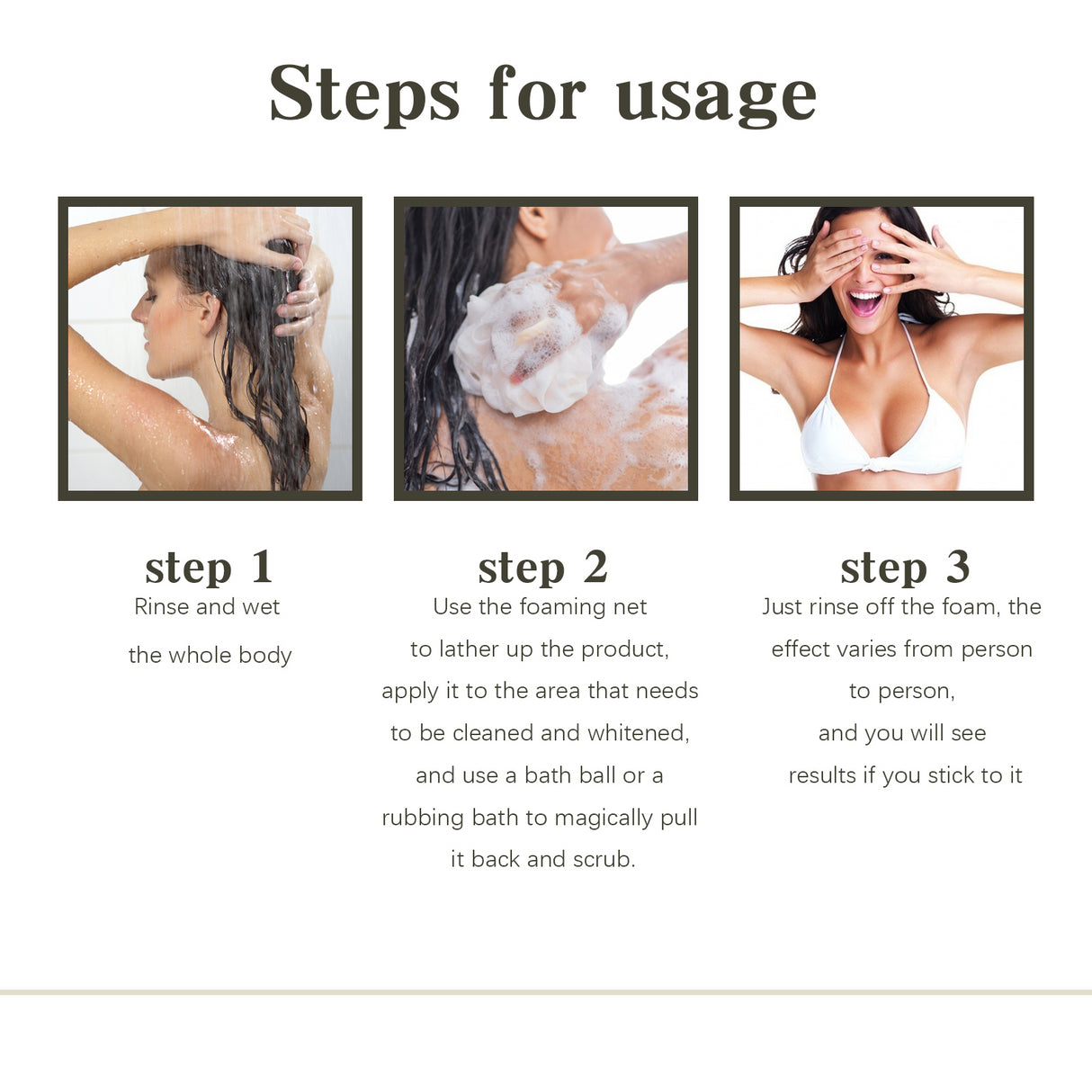 Steps for usage

step 1
Rinse and wet
the whole body

step 2
Use the foaming net
to lather up the product,
apply it to the area that needs
to be cleaned and whitened,
and use a bath ball or a
rubbing bath to magically pull
it back and scrub.

step 3
Just rinse off the foam, the
effect varies from person
to person,
and you will see
results if you stick to it