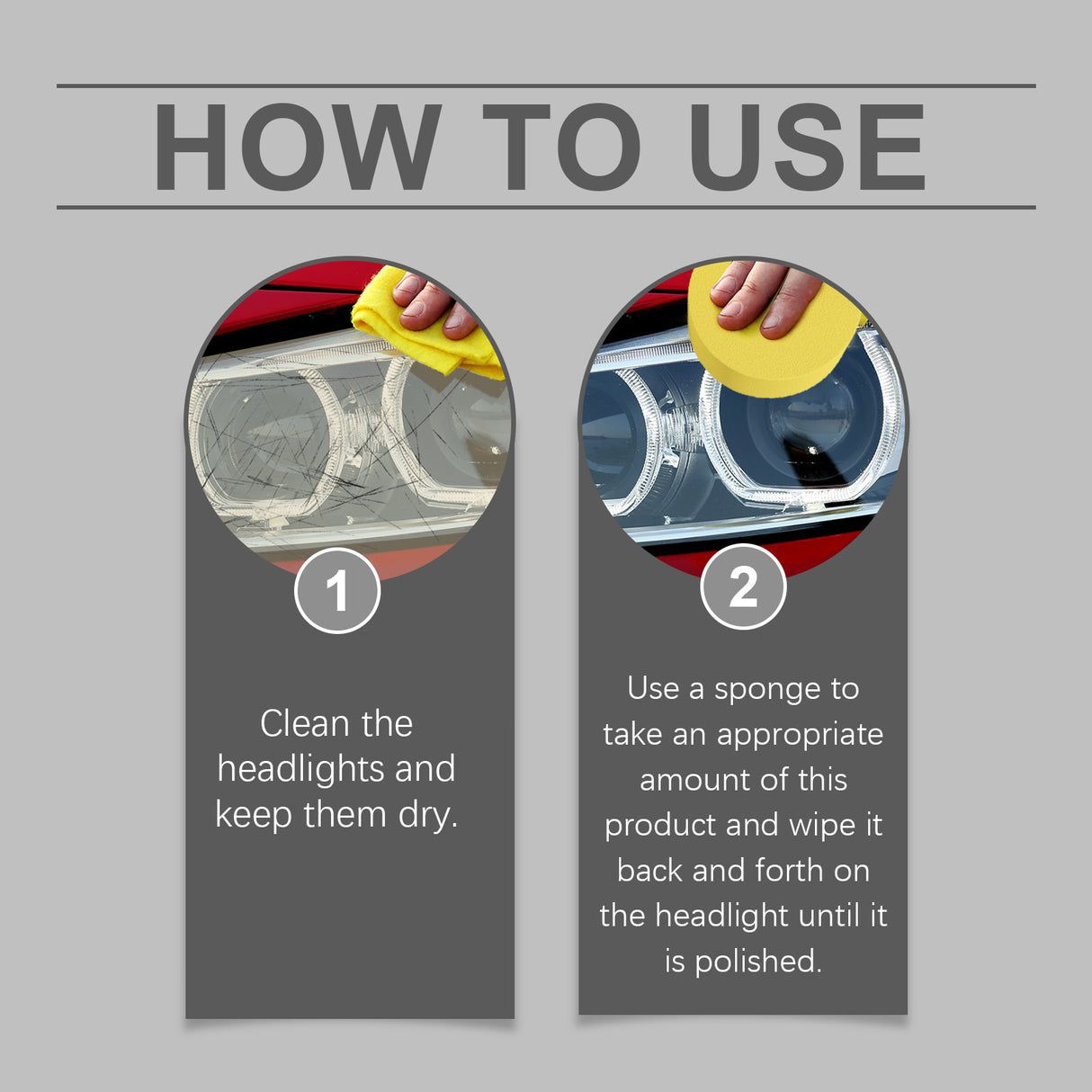 HOW TO USE

1

Clean the headlights and keep them dry.

2

Use a sponge to take an appropriate amount of this product and wipe it back and forth on the headlight until it is polished.