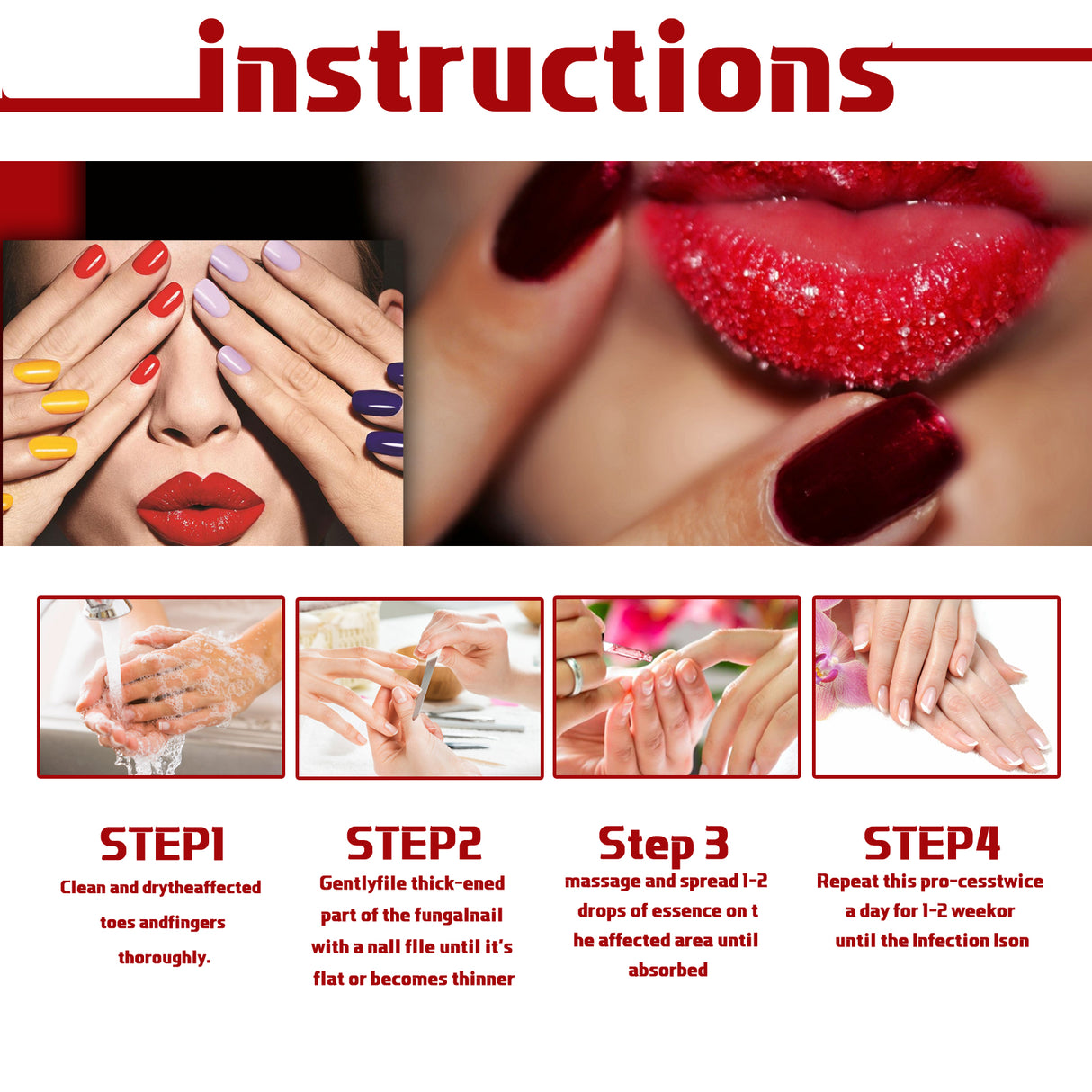 instructions

STEP1
Clean and drytheaffected toes andfingers thoroughly.

STEP2
Gentlyfile thick-ened part of the fungalnail with a nall flle until it's flat or becomes thinner

Step 3
massage and spread 1-2 drops of essence on t he affected area until absorbed

STEP4
Repeat this pro-cesstwice a day for 1-2 weekor until the Infection Ison