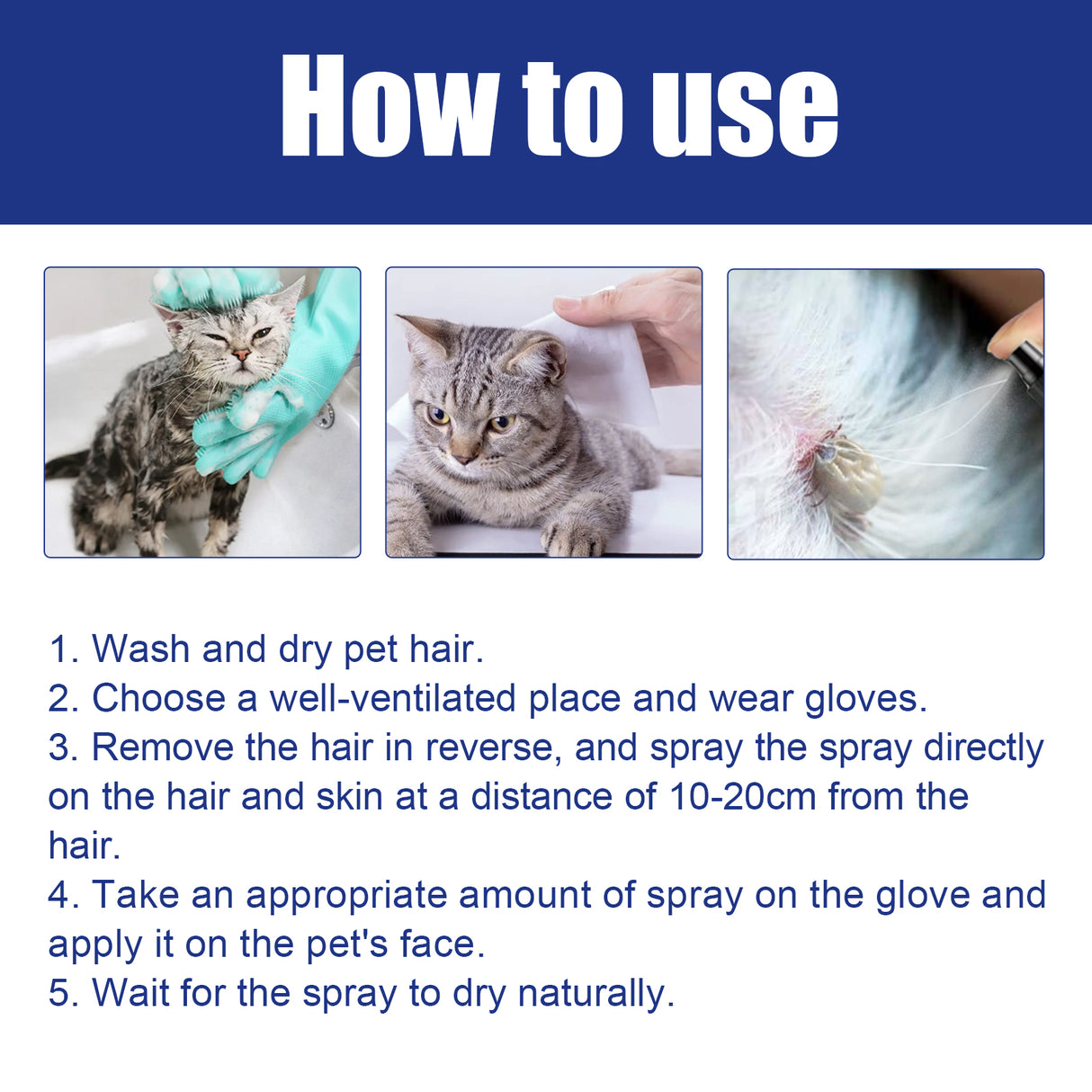 How to use

1. Wash and dry pet hair.
2. Choose a well-ventilated place and wear gloves.
3. Remove the hair in reverse, and spray the spray directly on the hair and skin at a distance of 10-20cm from the hair.
4. Take an appropriate amount of spray on the glove and apply it on the pet's face.
5. Wait for the spray to dry naturally.