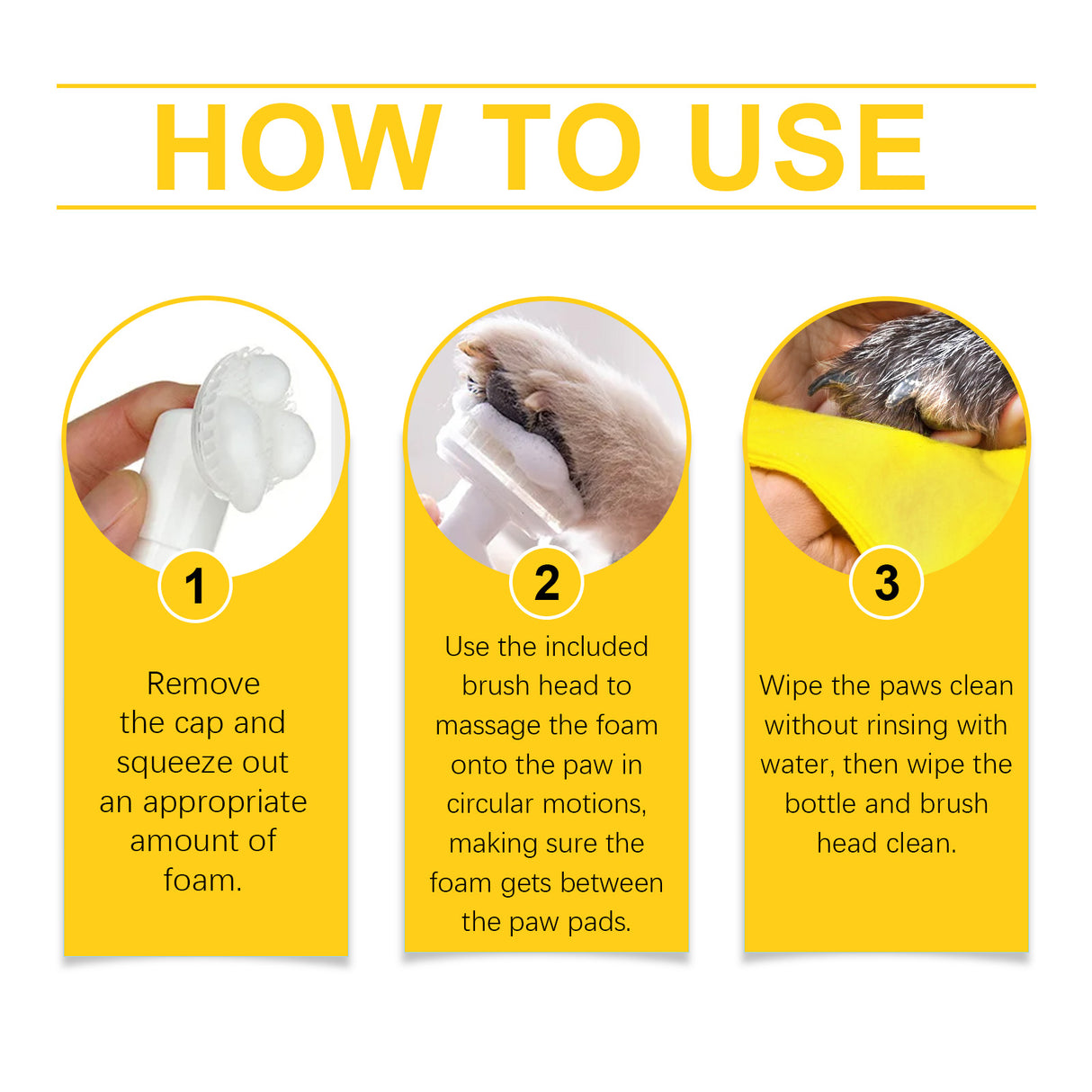 HOW TO USE

1

Remove the cap and squeeze out an appropriate amount of foam.

2

Use the included brush head to massage the foam onto the paw in circular motions, making sure the foam gets between the paw pads.

3

Wipe the paws clean without rinsing with water, then wipe the bottle and brush head clean.