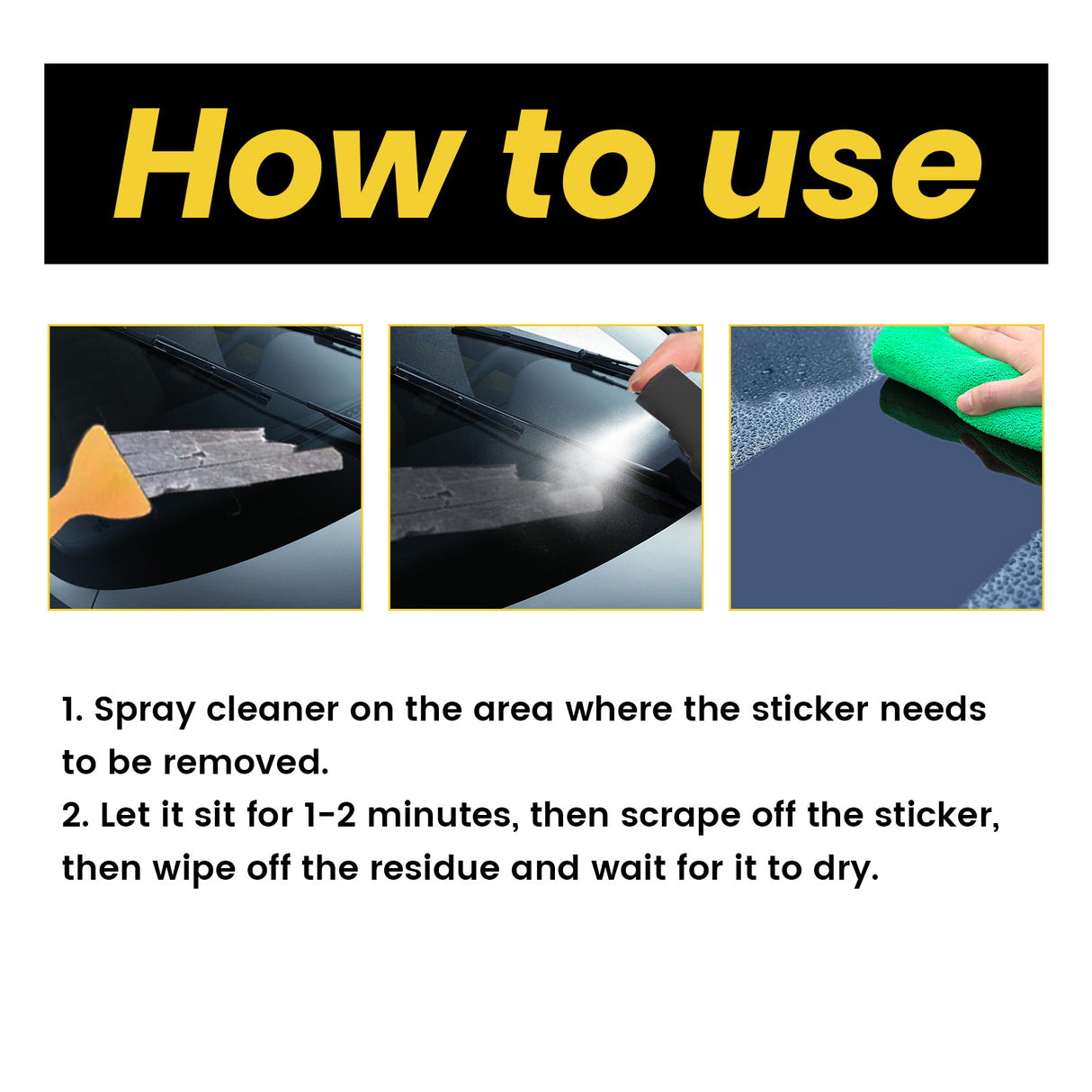 How to use

1. Spray cleaner on the area where the sticker needs to be removed.
2. Let it sit for 1-2 minutes, then scrape off the sticker, then wipe off the residue and wait for it to dry.