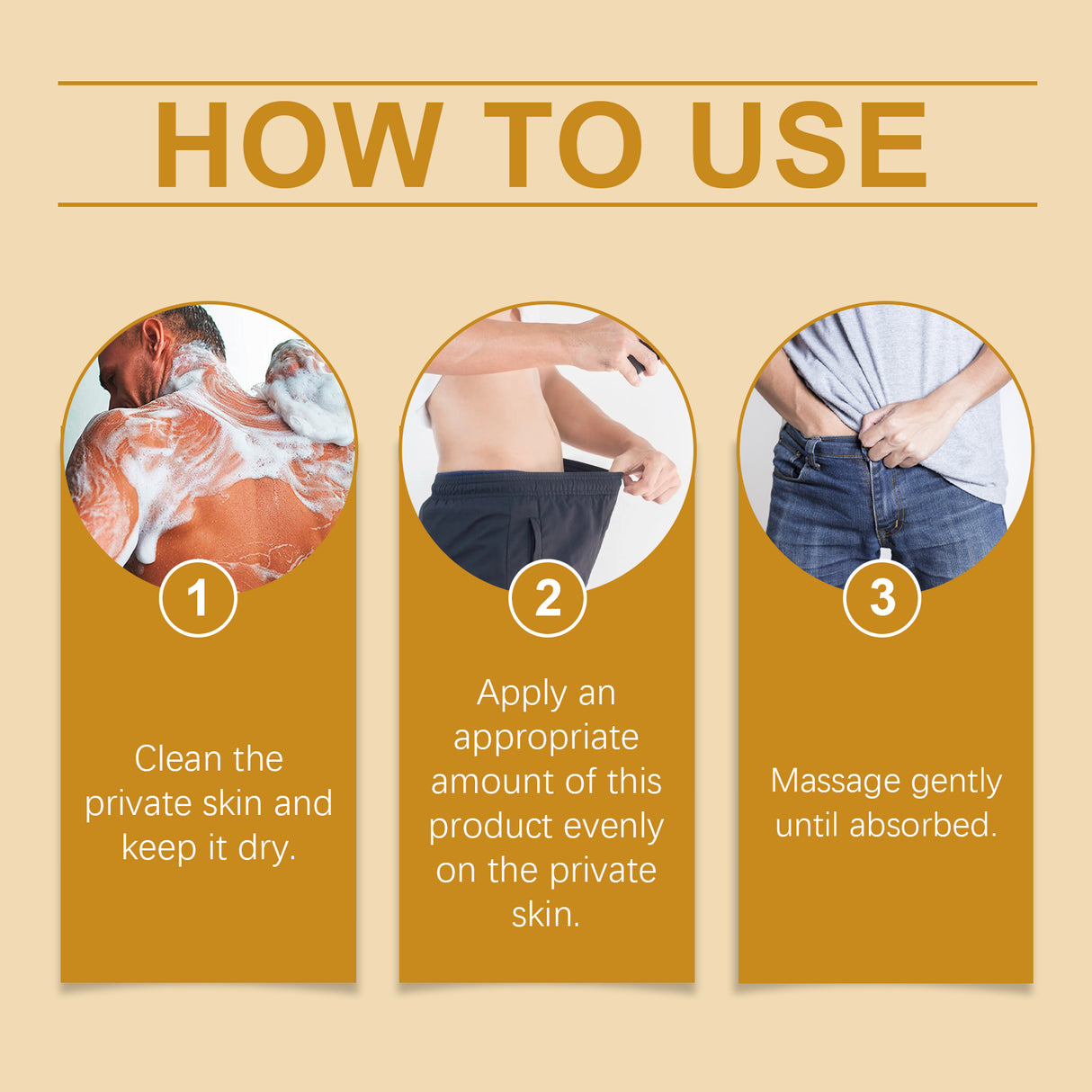 HOW TO USE

1

Clean the private skin and keep it dry.

2

Apply an appropriate amount of this product evenly on the private skin.

3

Massage gently until absorbed.