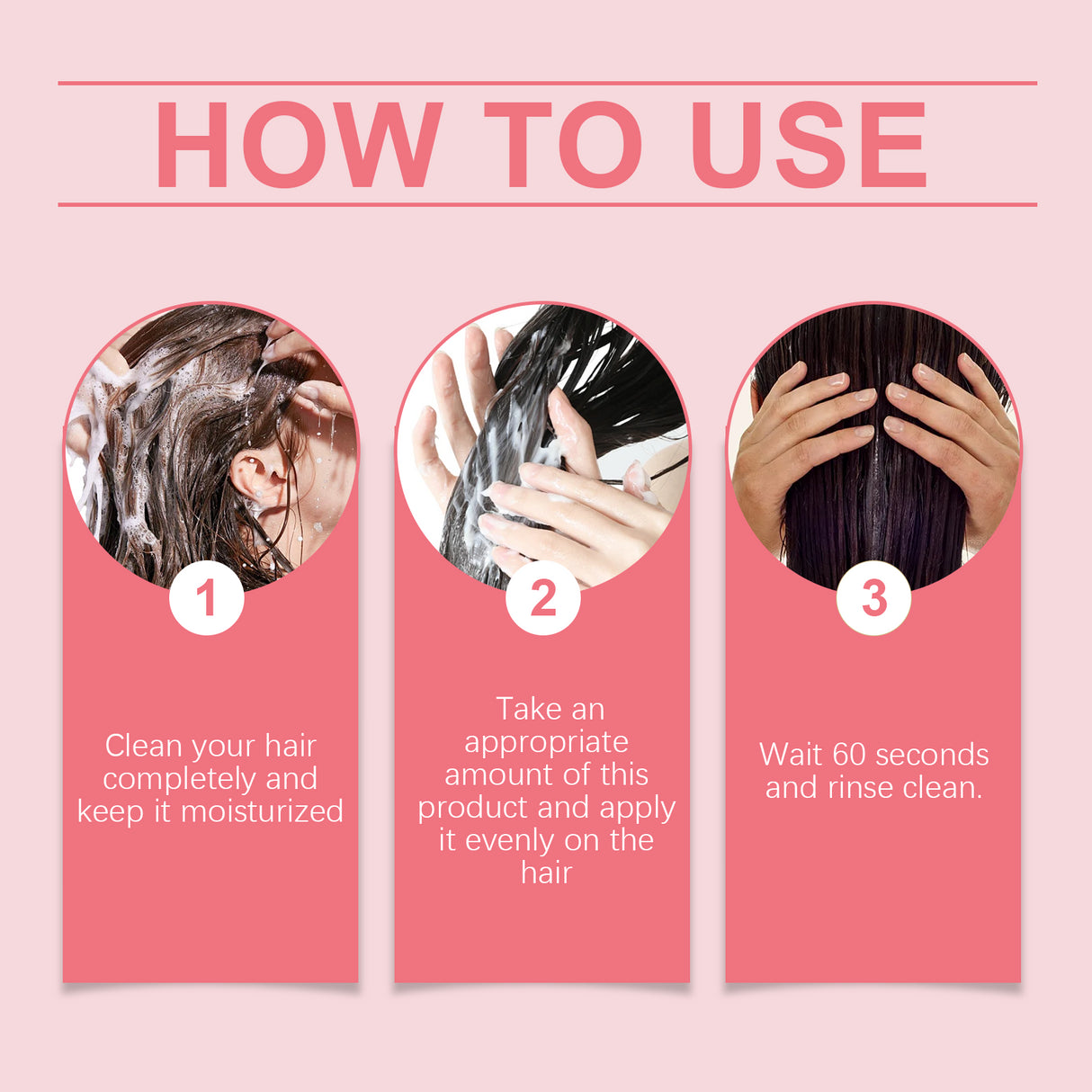 HOW TO USE

1

Clean your hair completely and keep it moisturized

2

Take an appropriate amount of this product and apply it evenly on the hair

3

Wait 60 seconds and rinse clean.