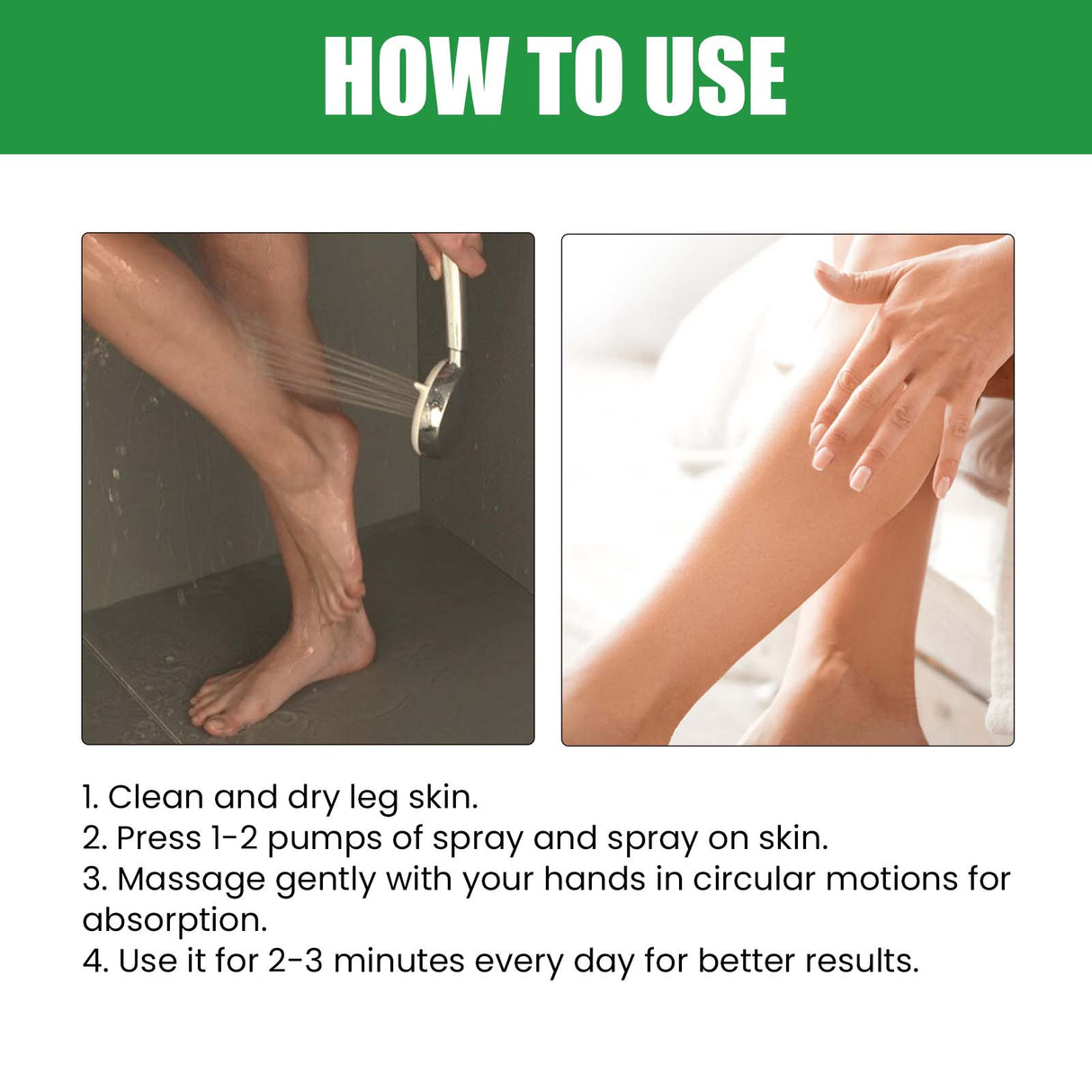 HOW TO USE

1. Clean and dry leg skin.
2. Press 1-2 pumps of spray and spray on skin.
3. Massage gently with your hands in circular motions for absorption.
4. Use it for 2-3 minutes every day for better results.