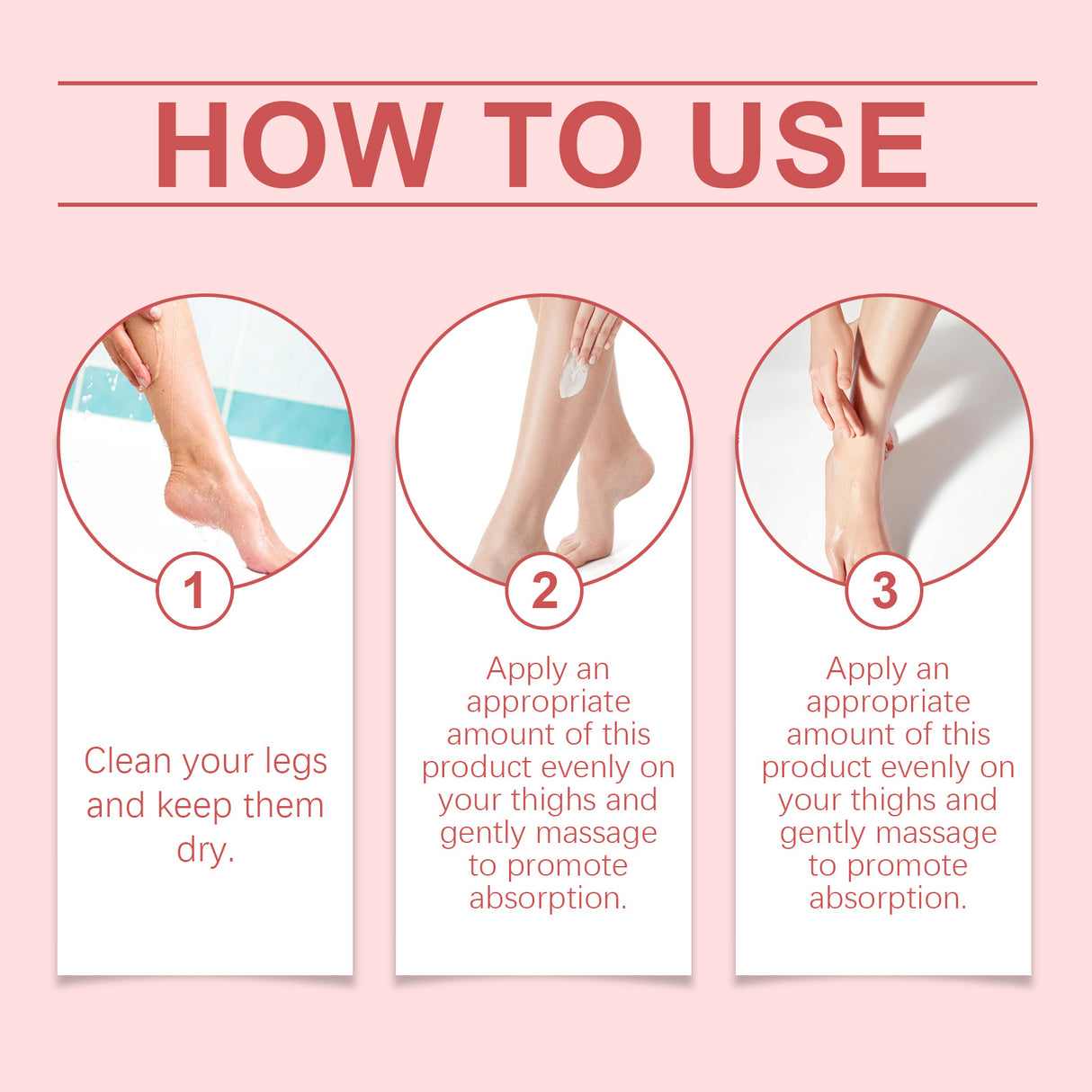 HOW TO USE

1

Clean your legs and keep them dry.

2

Apply an appropriate amount of this product evenly on your thighs and gently massage to promote absorption.

3

Apply an appropriate amount of this product evenly on your thighs and gently massage to promote absorption.