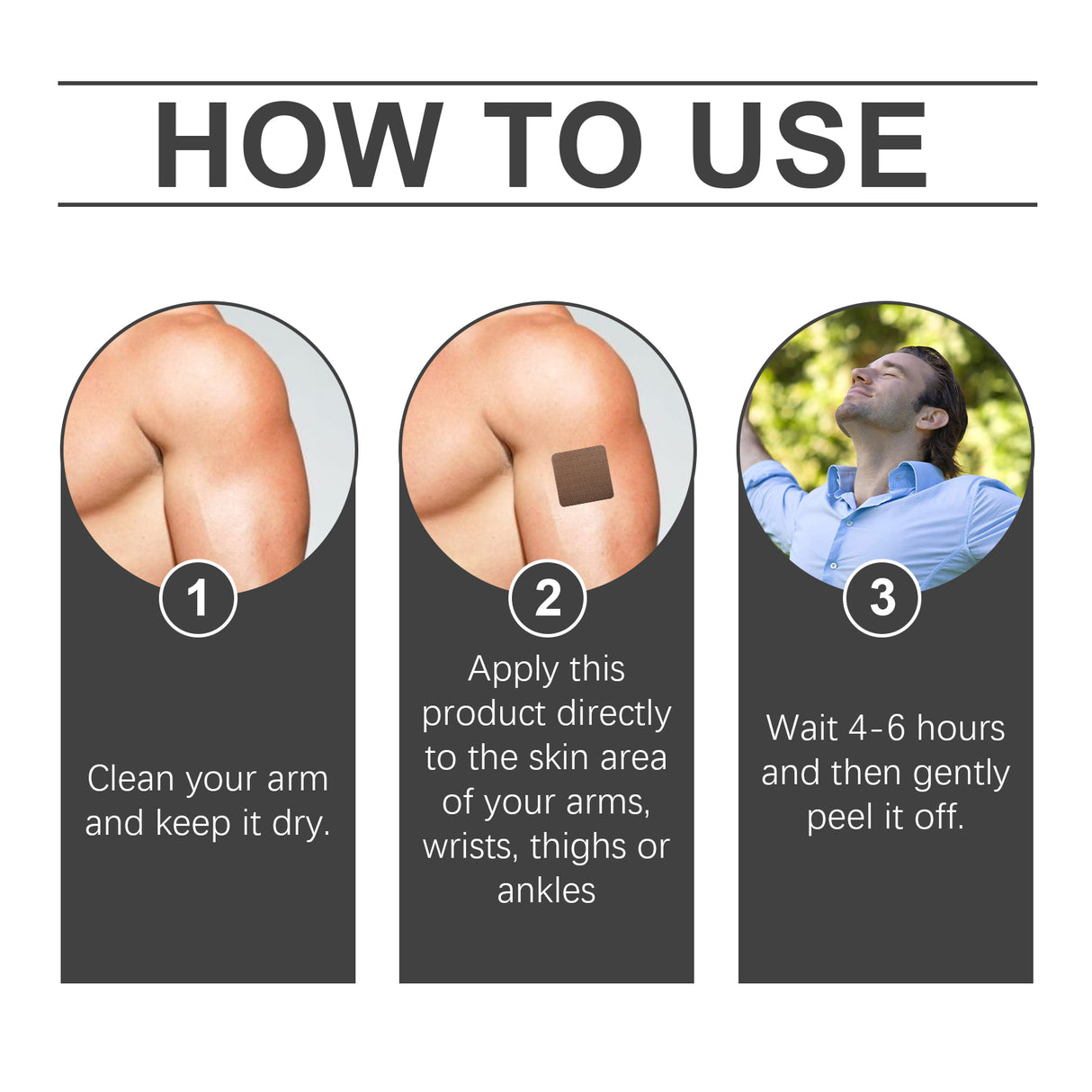 HOW TO USE

1

Clean your arm and keep it dry.

2

Apply this product directly to the skin area of your arms, wrists, thighs or ankles

3

Wait 4-6 hours and then gently peel it off.