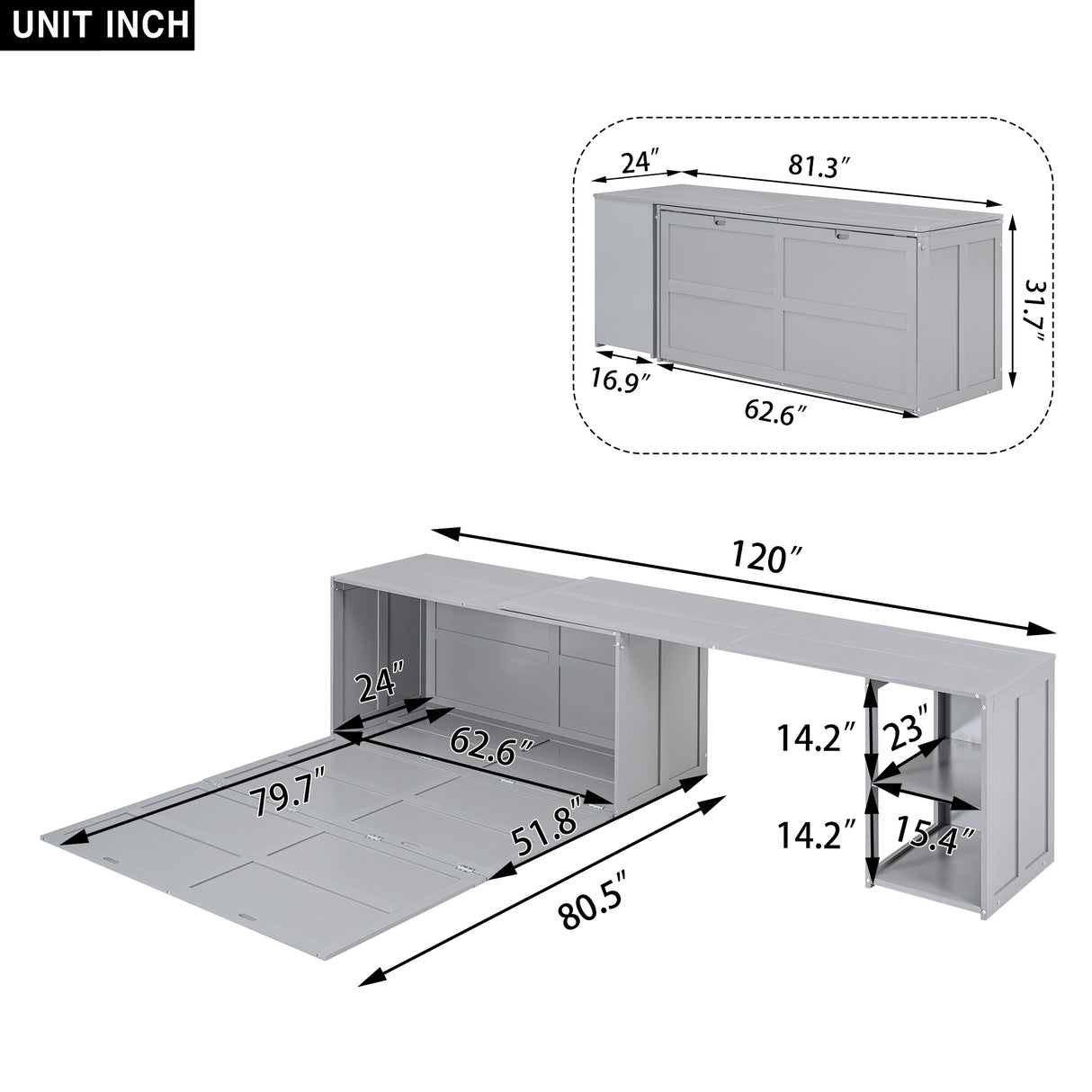 UNIT INCH

24″
81.3″
31.7″
16.9″
62.6″

120″
24″
62.6″
79.7″
51.8″
80.5″
14.2″
23″
14.2″
15.4″