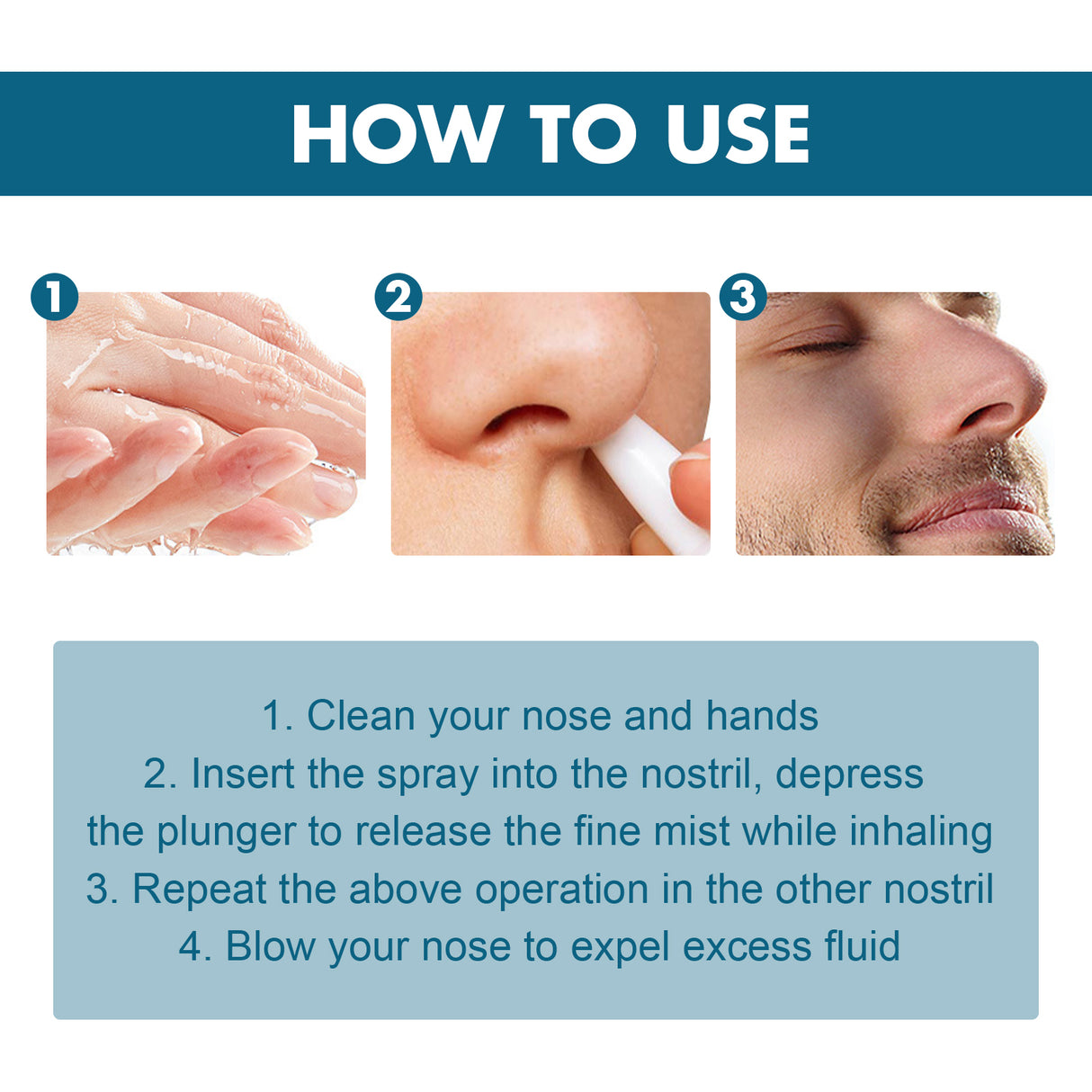 HOW TO USE

1

2

3

1. Clean your nose and hands
2. Insert the spray into the nostril, depress the plunger to release the fine mist while inhaling
3. Repeat the above operation in the other nostril
4. Blow your nose to expel excess fluid