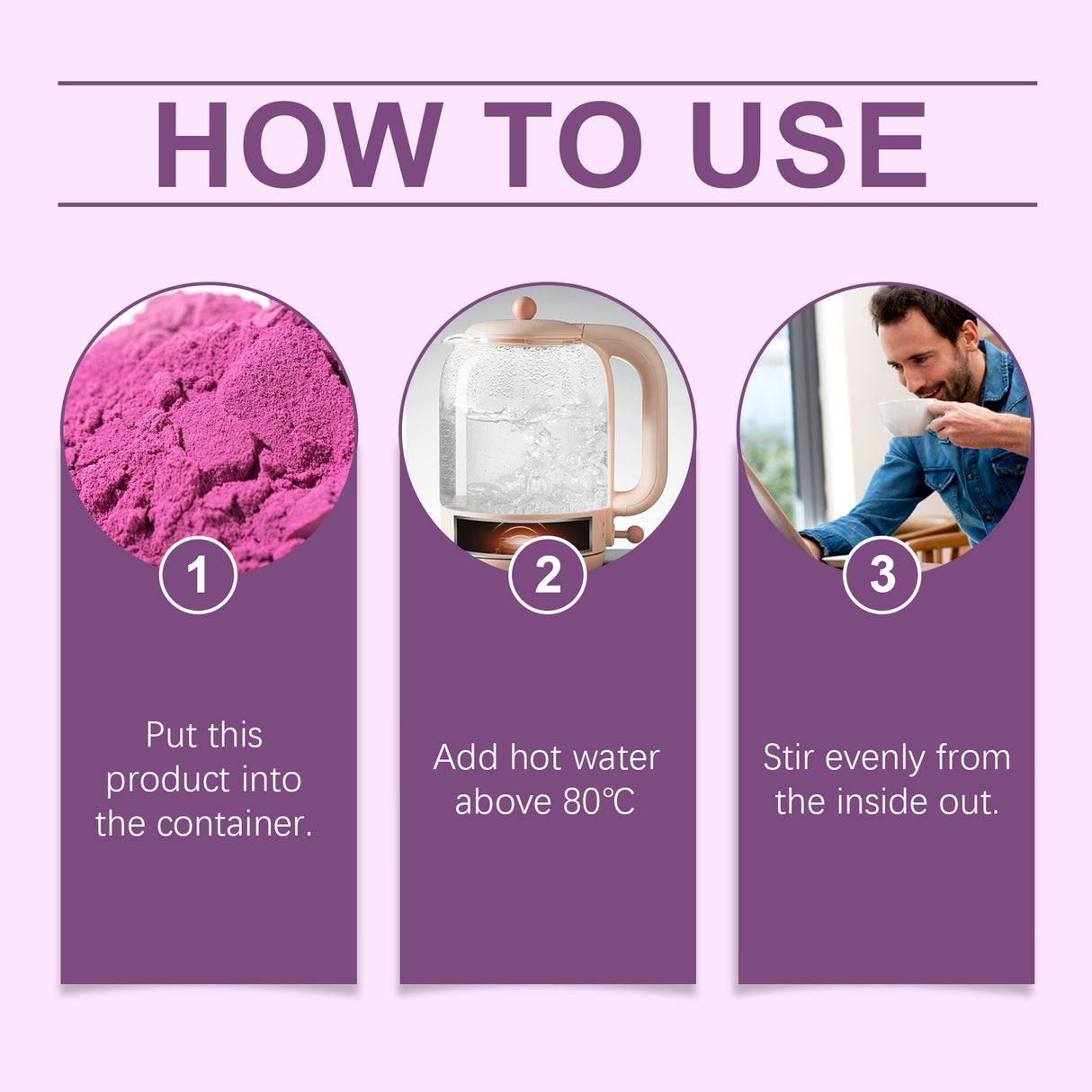 HOW TO USE

1

Put this product into the container.

2

Add hot water above 80℃

3

Stir evenly from the inside out.