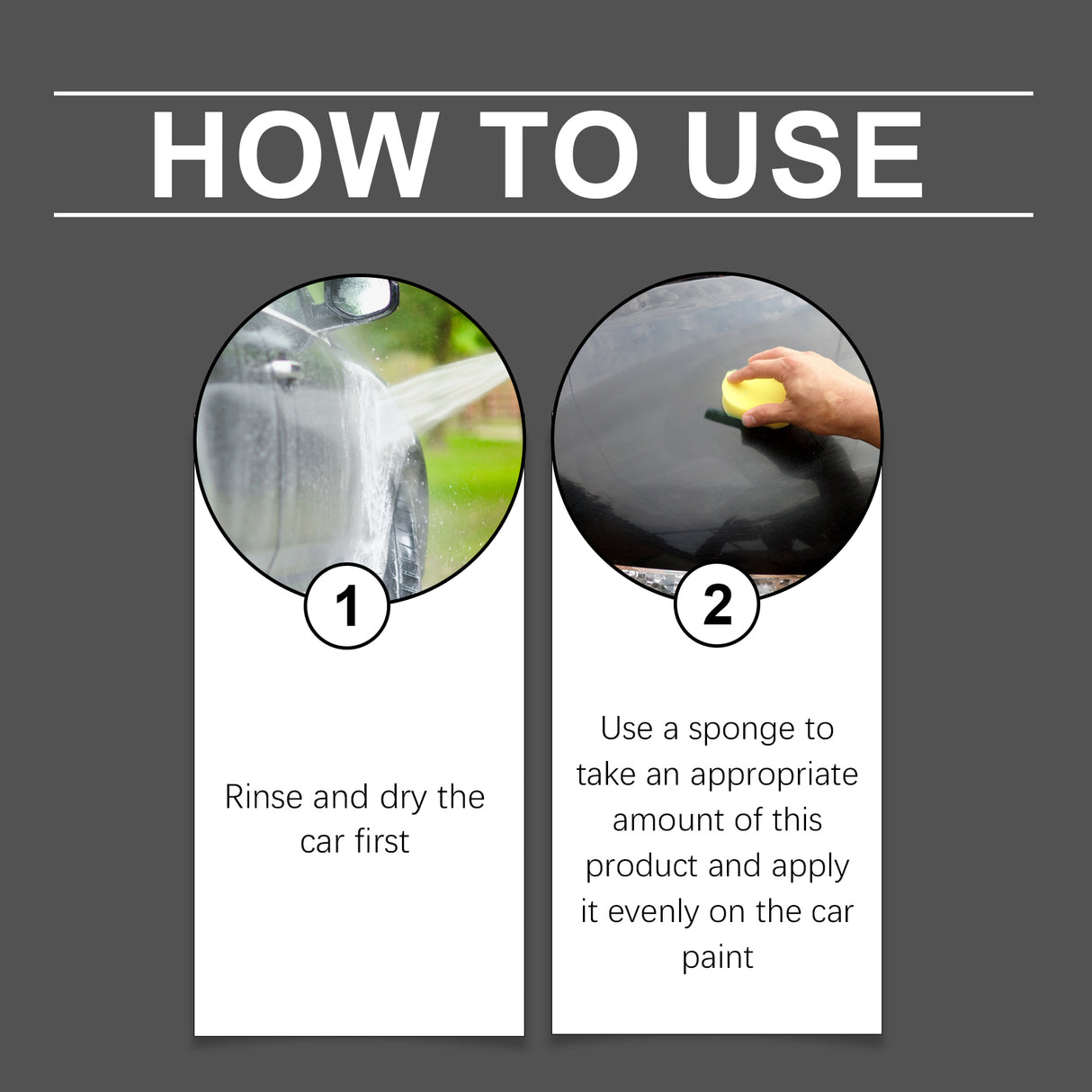 HOW TO USE

1

Rinse and dry the car first

2

Use a sponge to take an appropriate amount of this product and apply it evenly on the car paint