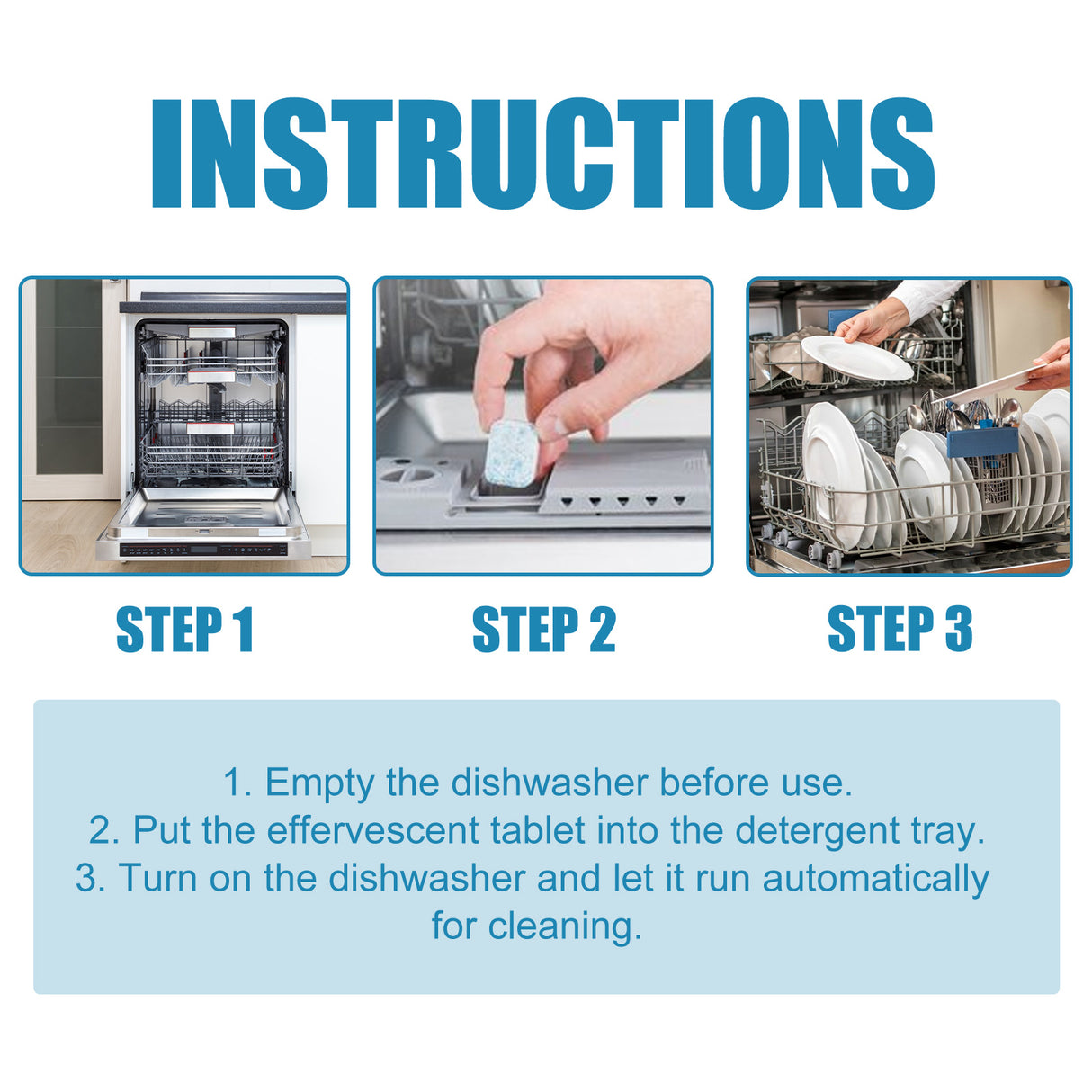 INSTRUCTIONS

STEP 1

STEP 2

STEP 3

1. Empty the dishwasher before use.
2. Put the effervescent tablet into the detergent tray.
3. Turn on the dishwasher and let it run automatically for cleaning.