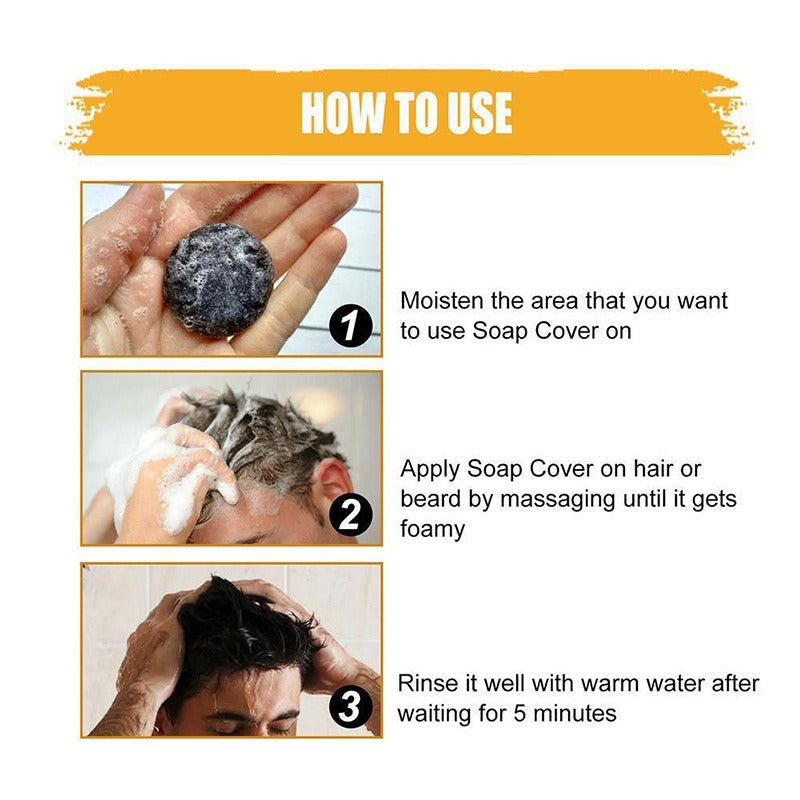 HOW TO USE

1

Moisten the area that you want to use Soap Cover on

2

Apply Soap Cover on hair or beard by massaging until it gets foamy

3

Rinse it well with warm water after waiting for 5 minutes