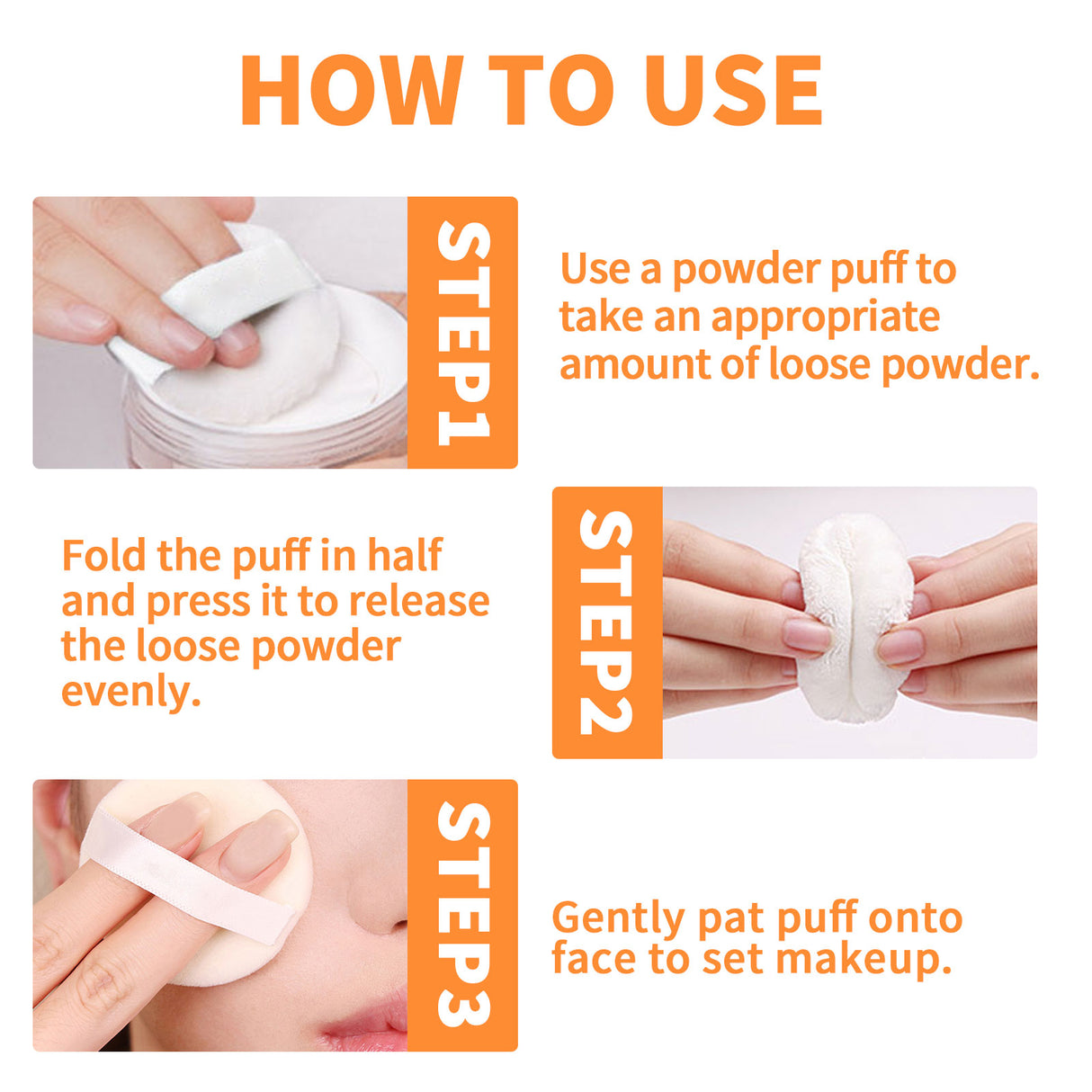 HOW TO USE

STEP1

Use a powder puff to take an appropriate amount of loose powder.

Fold the puff in half and press it to release the loose powder evenly.

STEP2

STEP3

Gently pat puff onto face to set makeup.