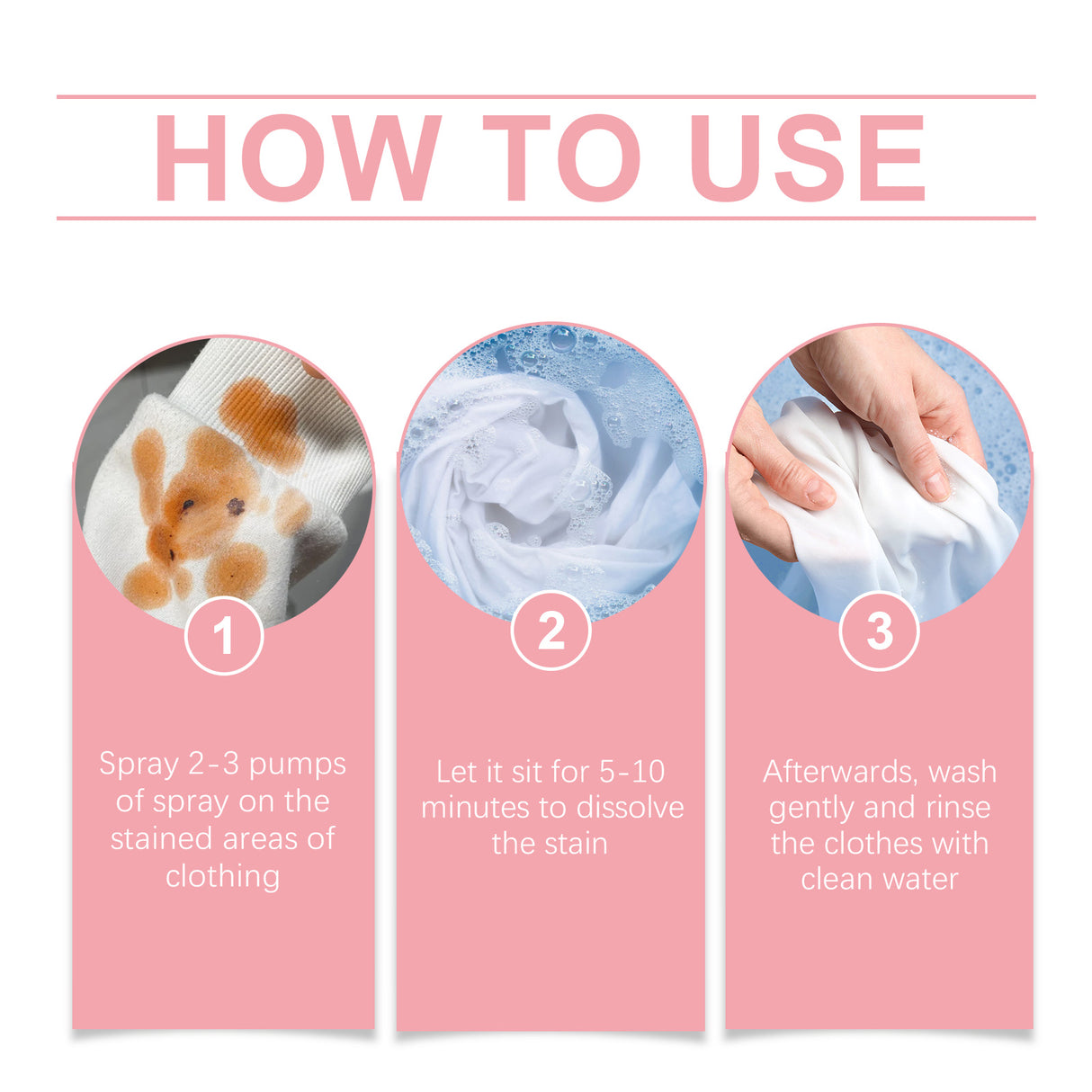 HOW TO USE

1

Spray 2-3 pumps of spray on the stained areas of clothing

2

Let it sit for 5-10 minutes to dissolve the stain

3

Afterwards, wash gently and rinse the clothes with clean water