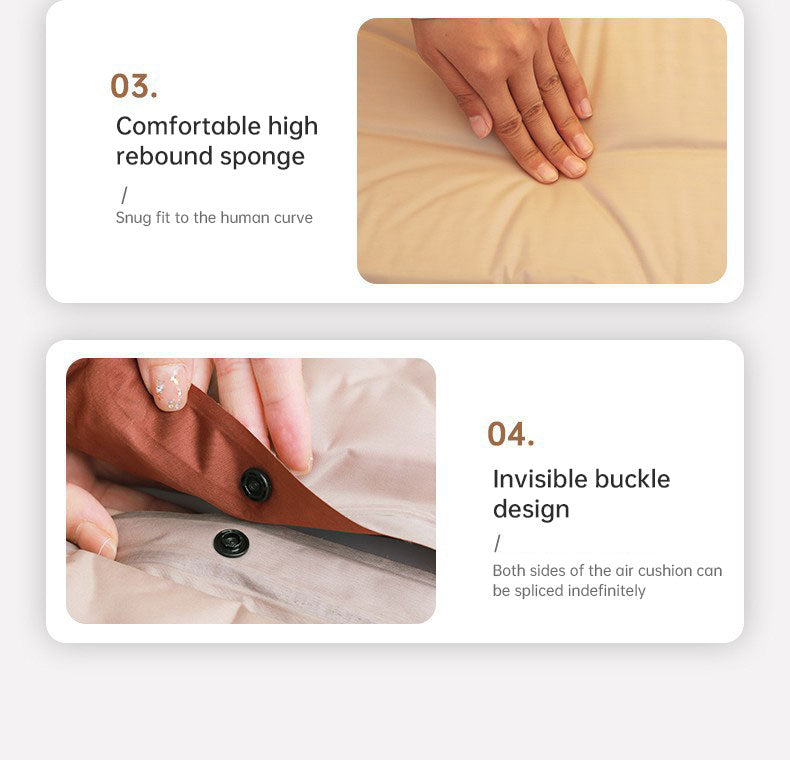 03.

Comfortable high rebound sponge

/

Snug fit to the human curve

04.

Invisible buckle design

/

Both sides of the air cushion can be spliced indefinitely