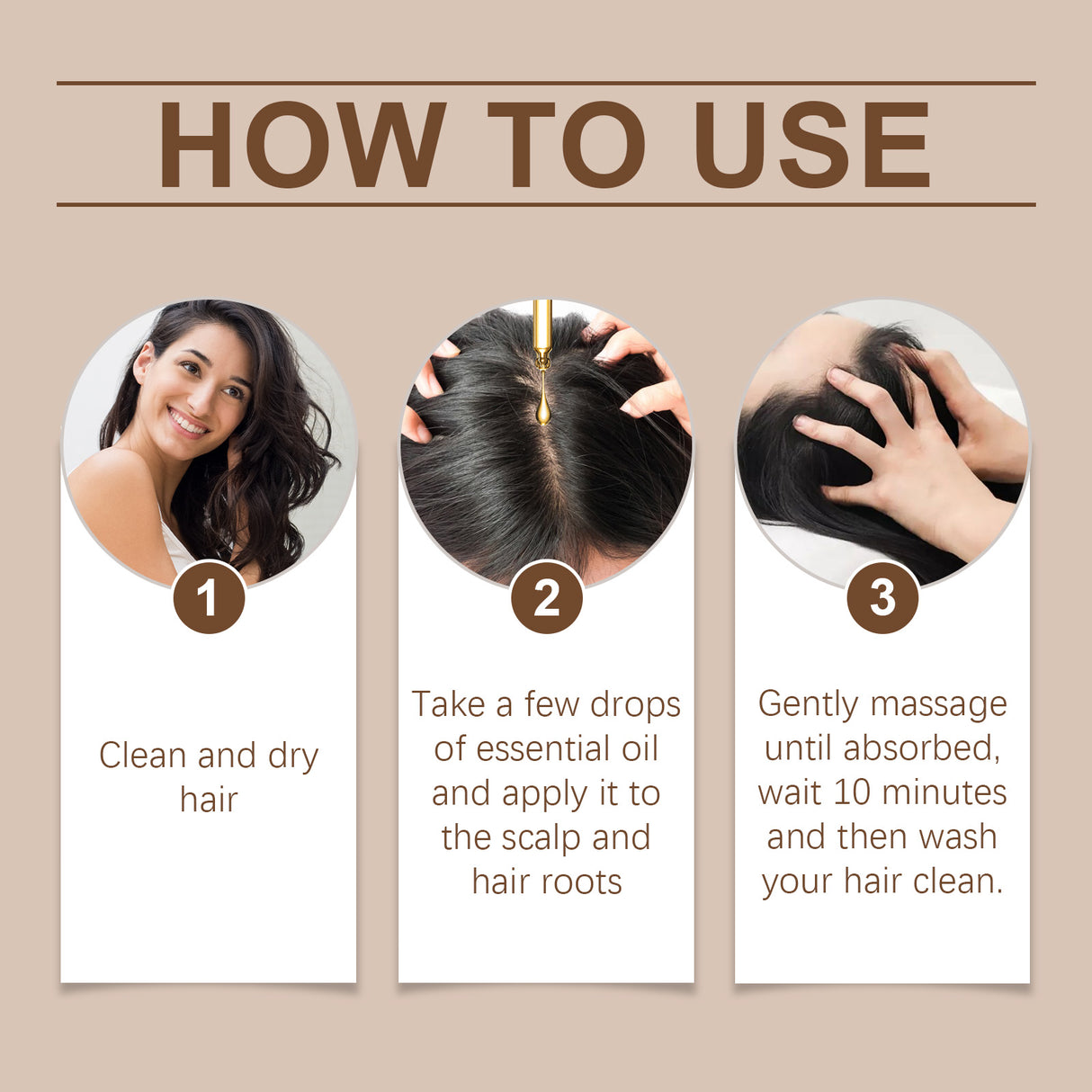 HOW TO USE

1

Clean and dry hair

2

Take a few drops of essential oil and apply it to the scalp and hair roots

3

Gently massage until absorbed, wait 10 minutes and then wash your hair clean.