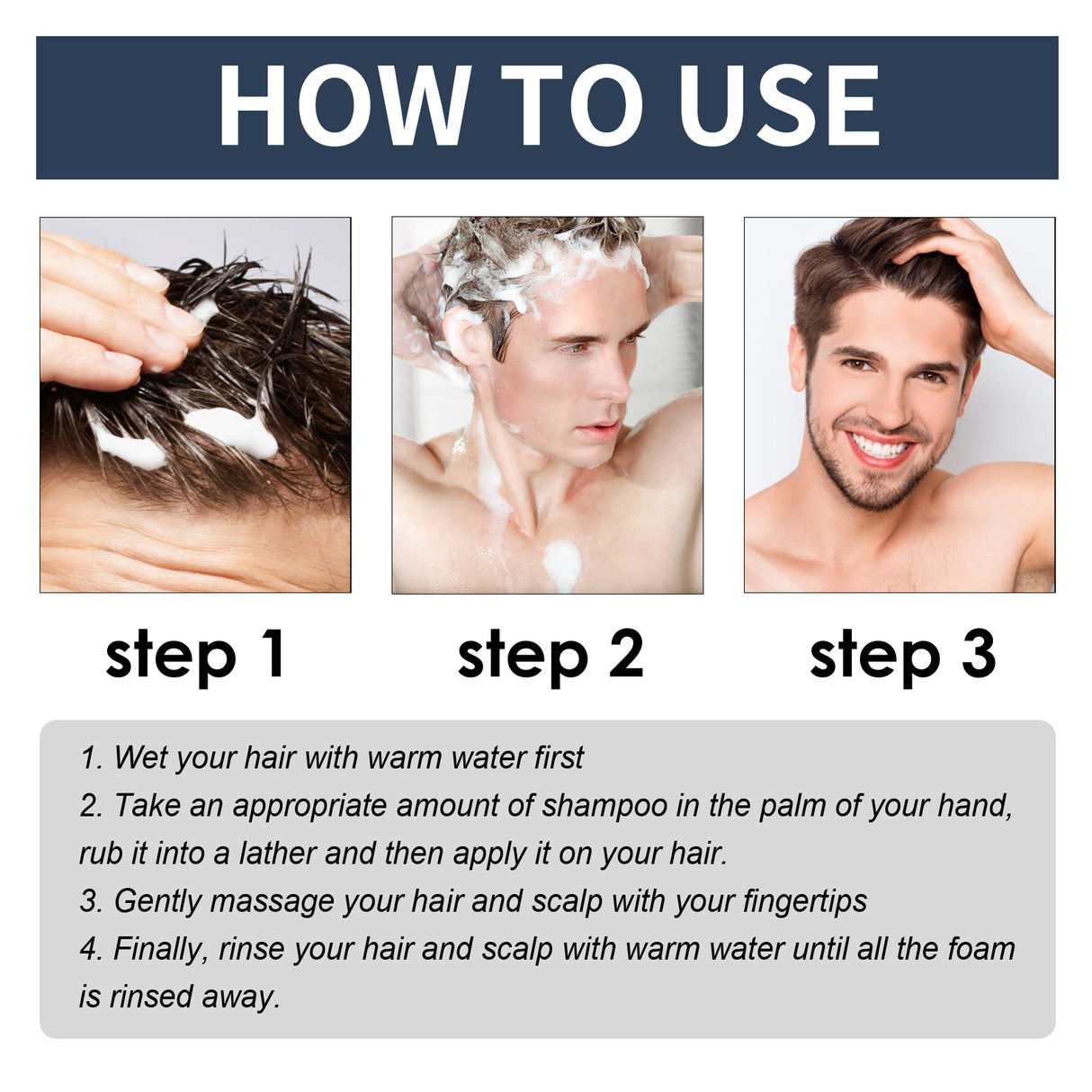 HOW TO USE

step 1

step 2

step 3

1. Wet your hair with warm water first
2. Take an appropriate amount of shampoo in the palm of your hand, rub it into a lather and then apply it on your hair.
3. Gently massage your hair and scalp with your fingertips
4. Finally, rinse your hair and scalp with warm water until all the foam is rinsed away.