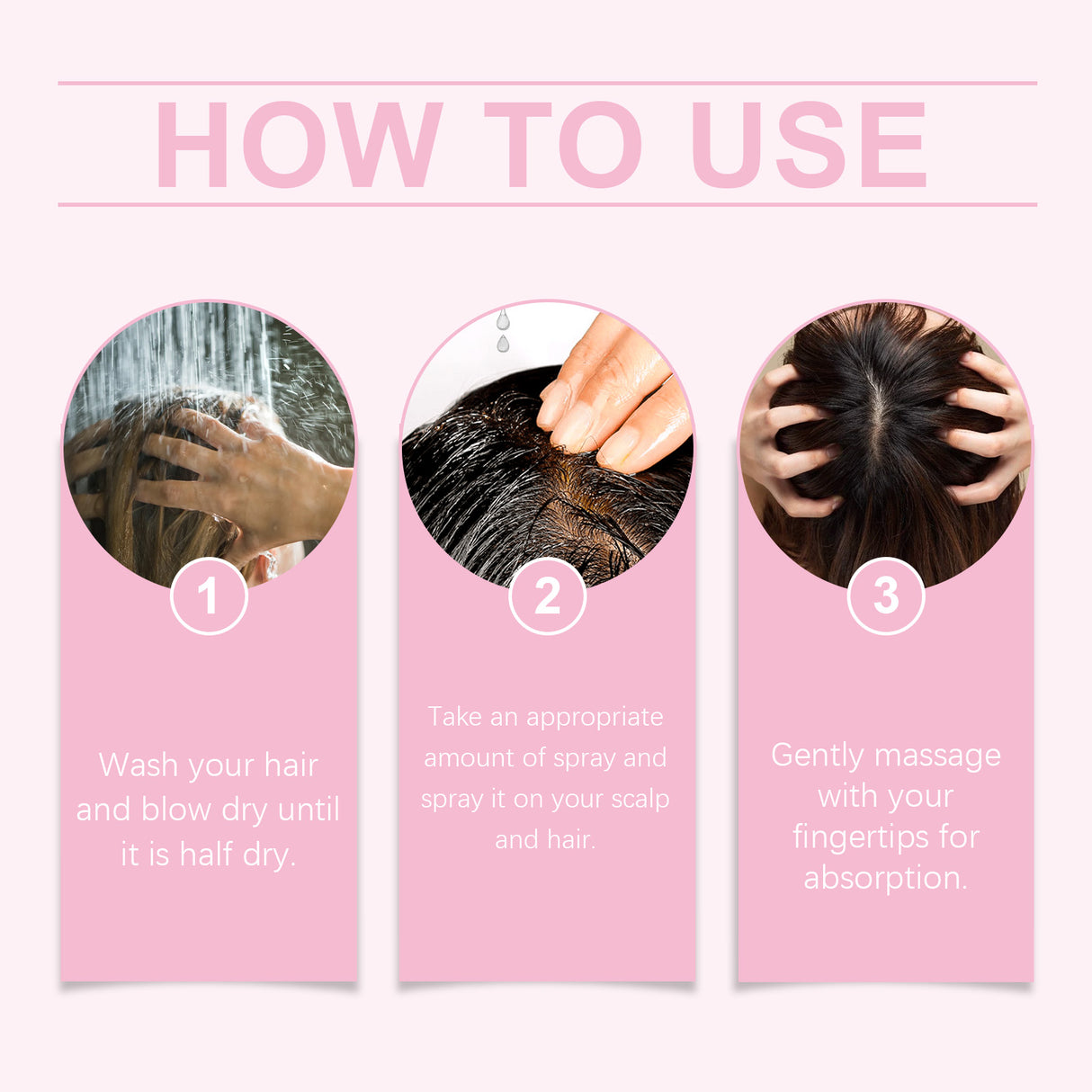 HOW TO USE

1

Wash your hair and blow dry until it is half dry.

2

Take an appropriate amount of spray and spray it on your scalp and hair.

3

Gently massage with your fingertips for absorption.