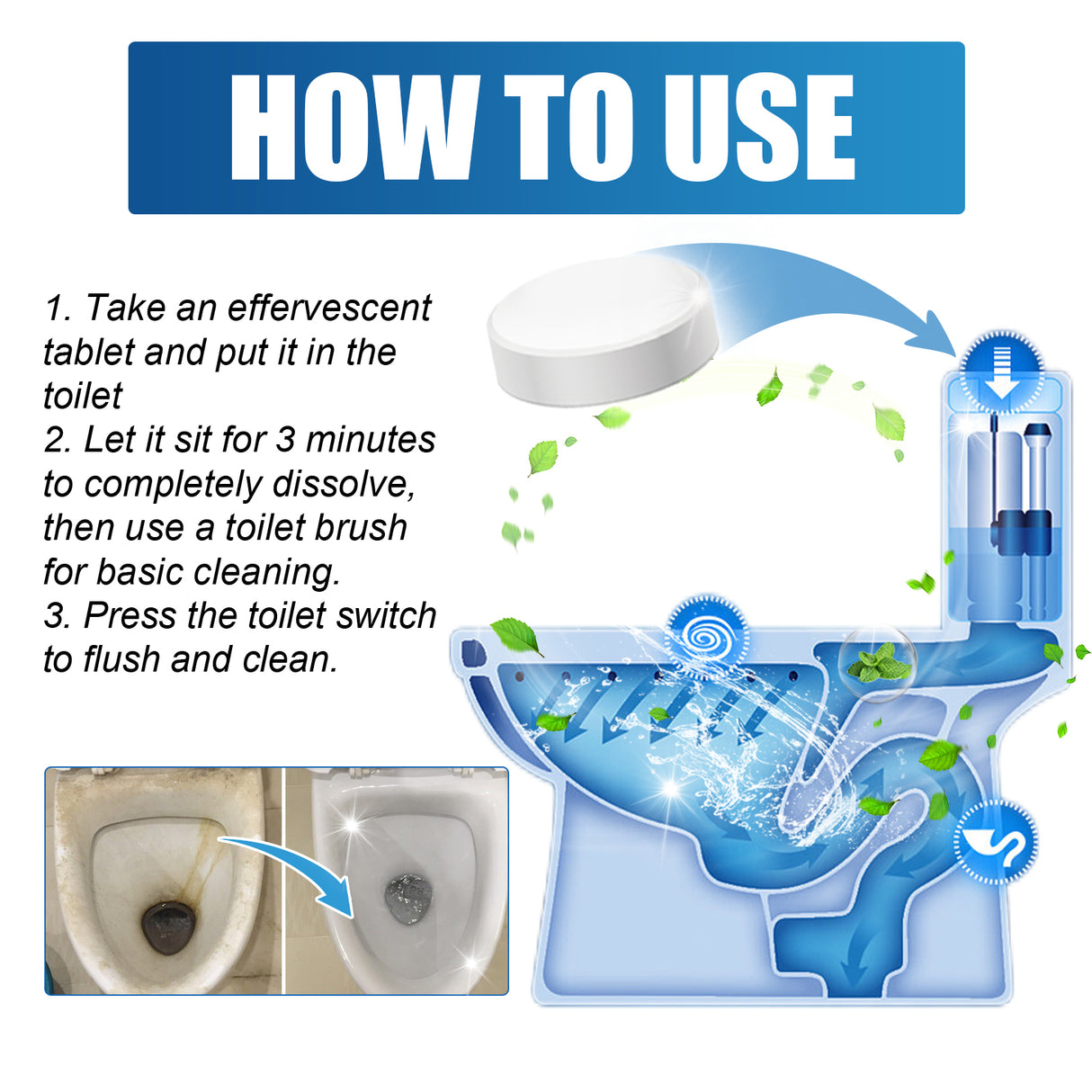 HOW TO USE

1. Take an effervescent tablet and put it in the toilet
2. Let it sit for 3 minutes to completely dissolve, then use a toilet brush for basic cleaning.
3. Press the toilet switch to flush and clean.