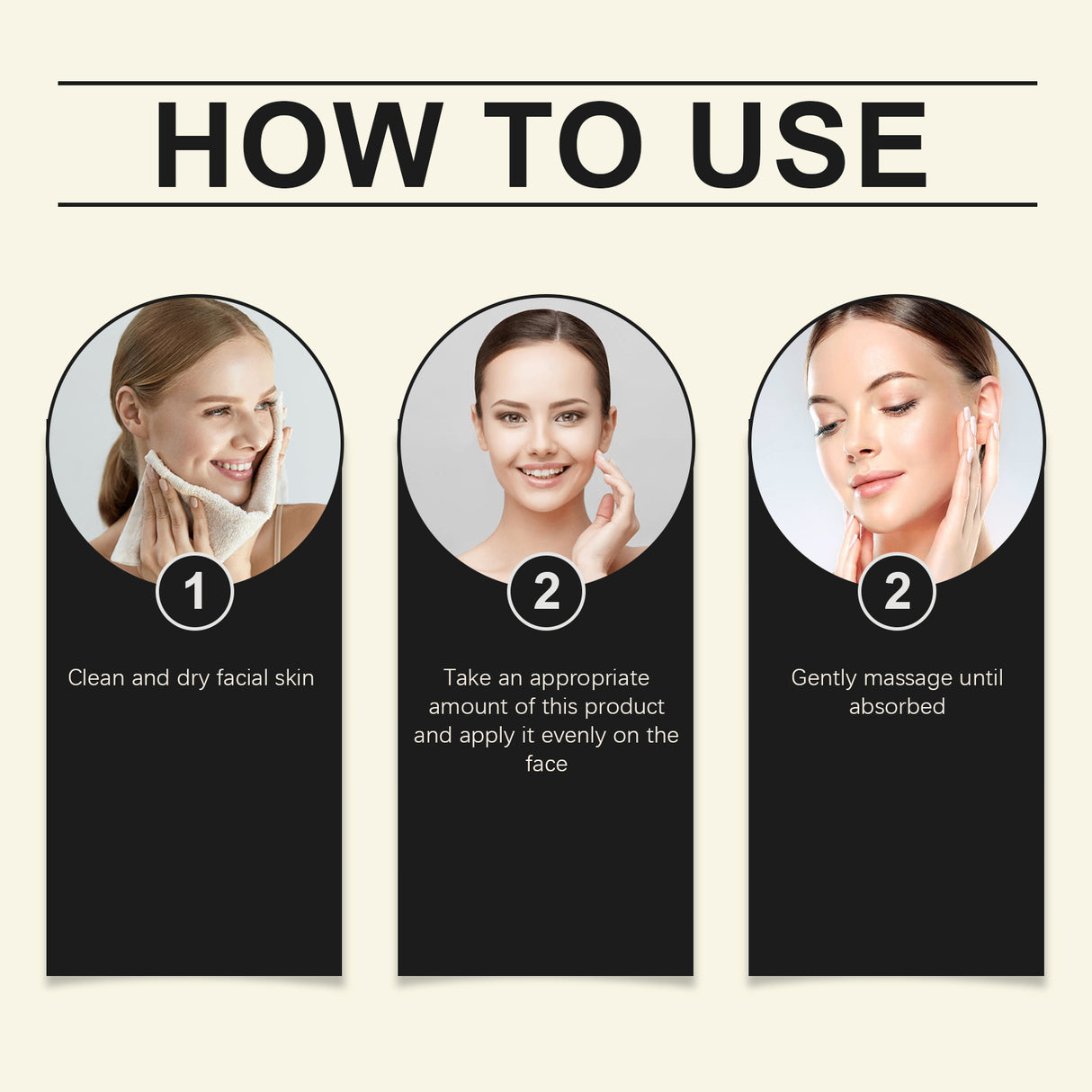 HOW TO USE

1

Clean and dry facial skin

2

Take an appropriate amount of this product and apply it evenly on the face

2

Gently massage until absorbed