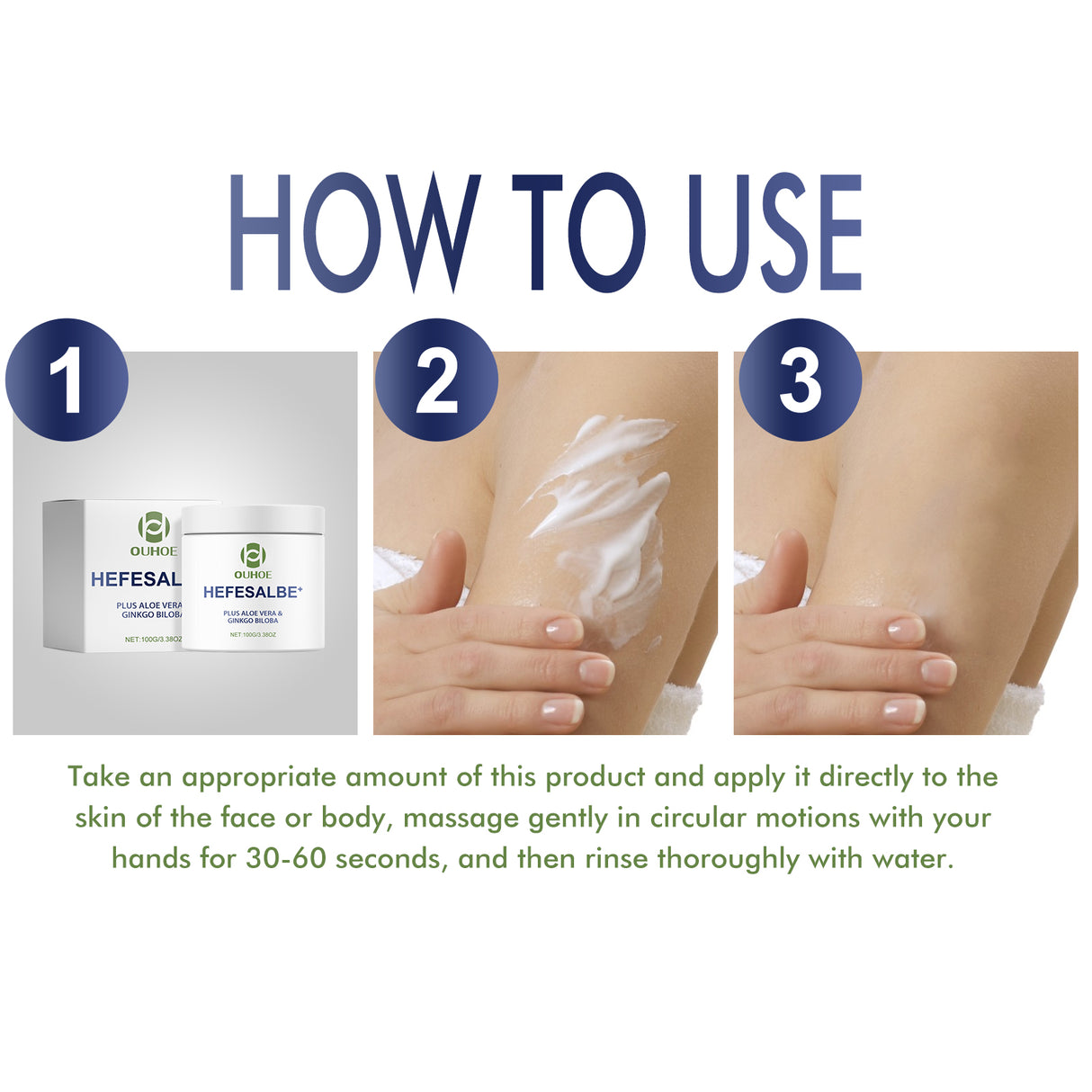 HOW TO USE

1

OUHOE
HEFESAL
PLUS ALOE VERA
GINKGO BILOBA
NET:100G/3.38OZ

OUHOE
HEFESALBE+
PLUS ALOE VERA &
GINKGO BILOBA
NET:100G/3.38OZ

2

3

Take an appropriate amount of this product and apply it directly to the skin of the face or body, massage gently in circular motions with your hands for 30-60 seconds, and then rinse thoroughly with water.