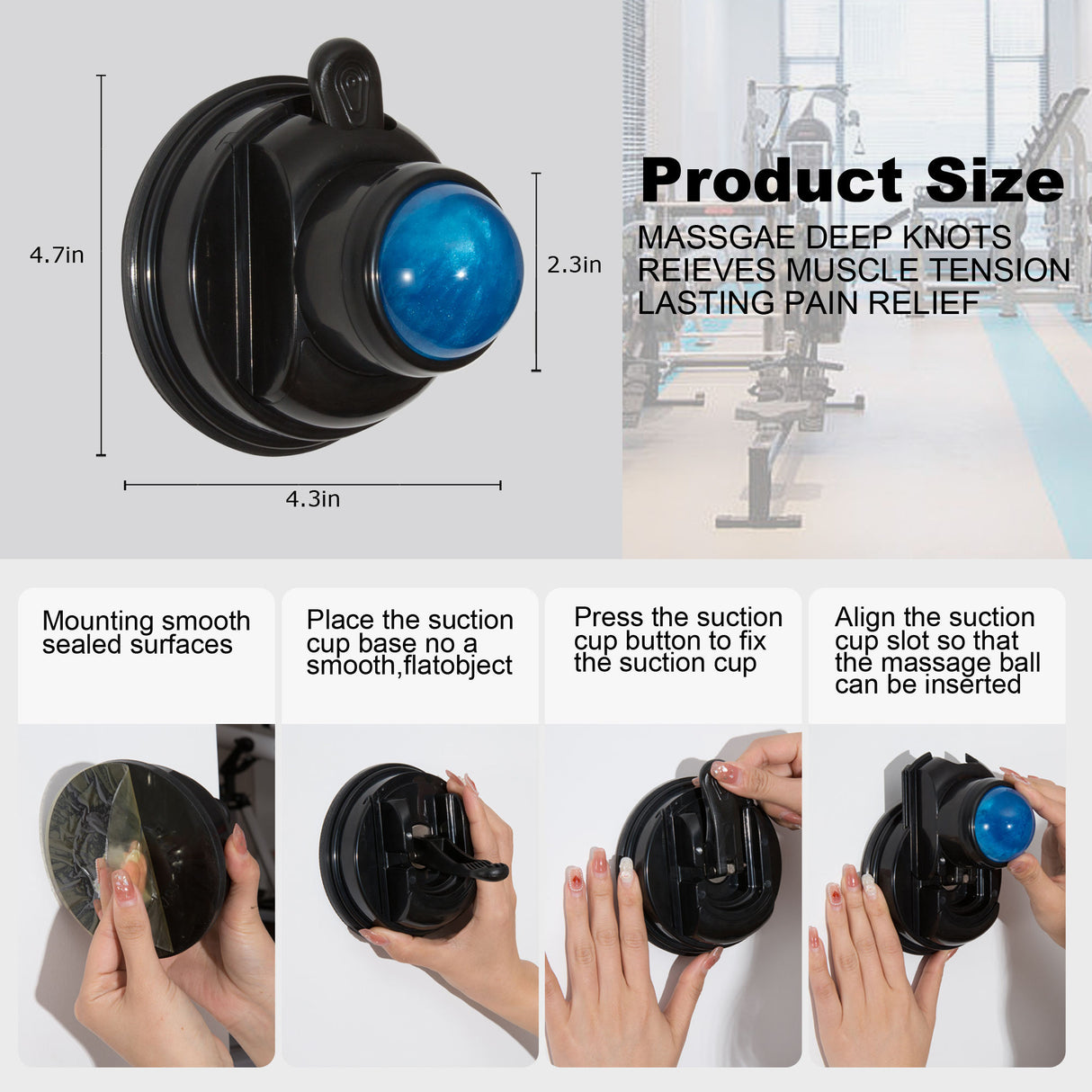 4.7in

2.3in

4.3in

Product Size

MASSGAE DEEP KNOTS
REIEVES MUSCLE TENSION
LASTING PAIN RELIEF

Mounting smooth sealed surfaces

Place the suction cup base no a smooth,flatobject

Press the suction cup button to fix the suction cup

Align the suction cup slot so that the massage ball can be inserted