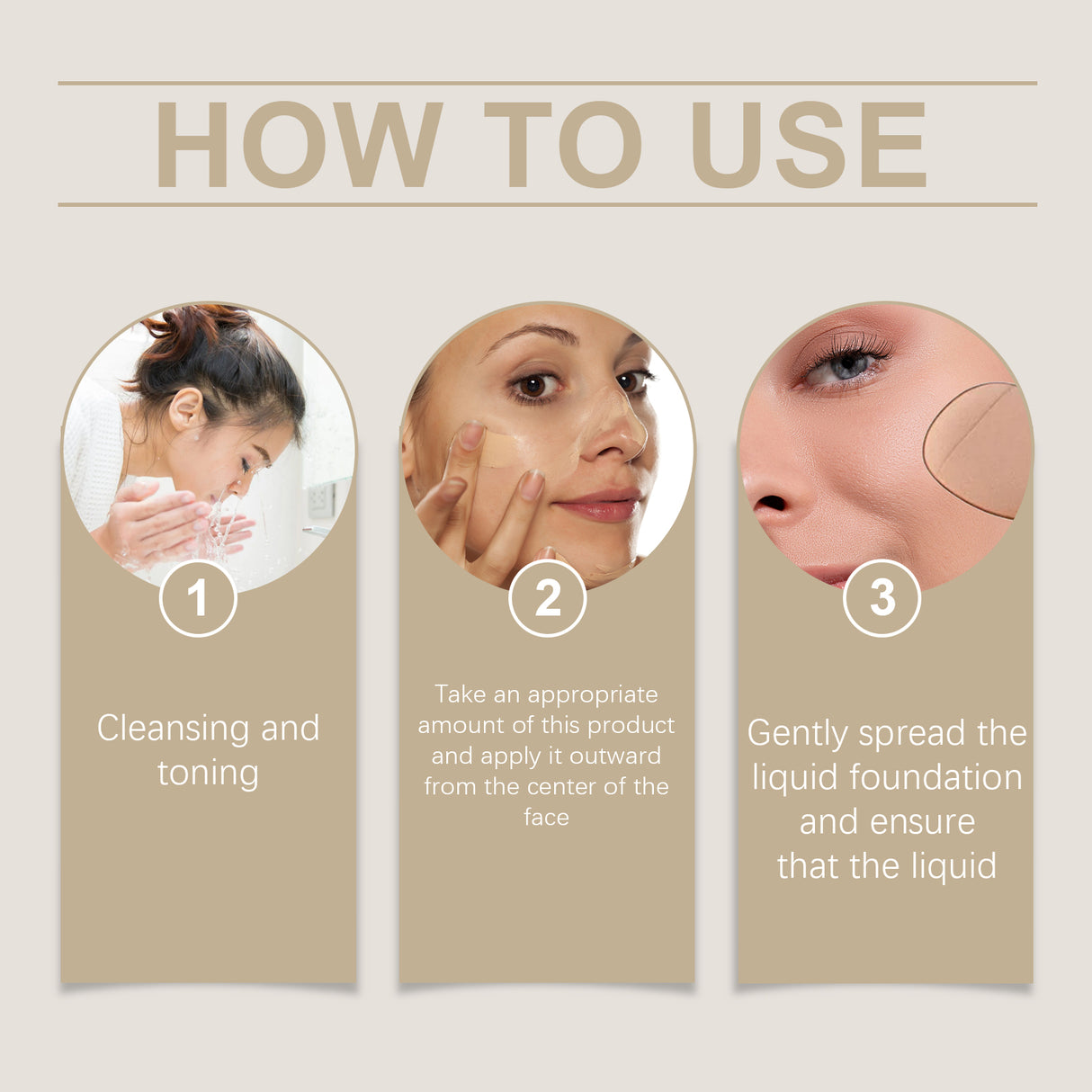 HOW TO USE

1

Cleansing and toning

2

Take an appropriate amount of this product and apply it outward from the center of the face

3

Gently spread the liquid foundation and ensure that the liquid