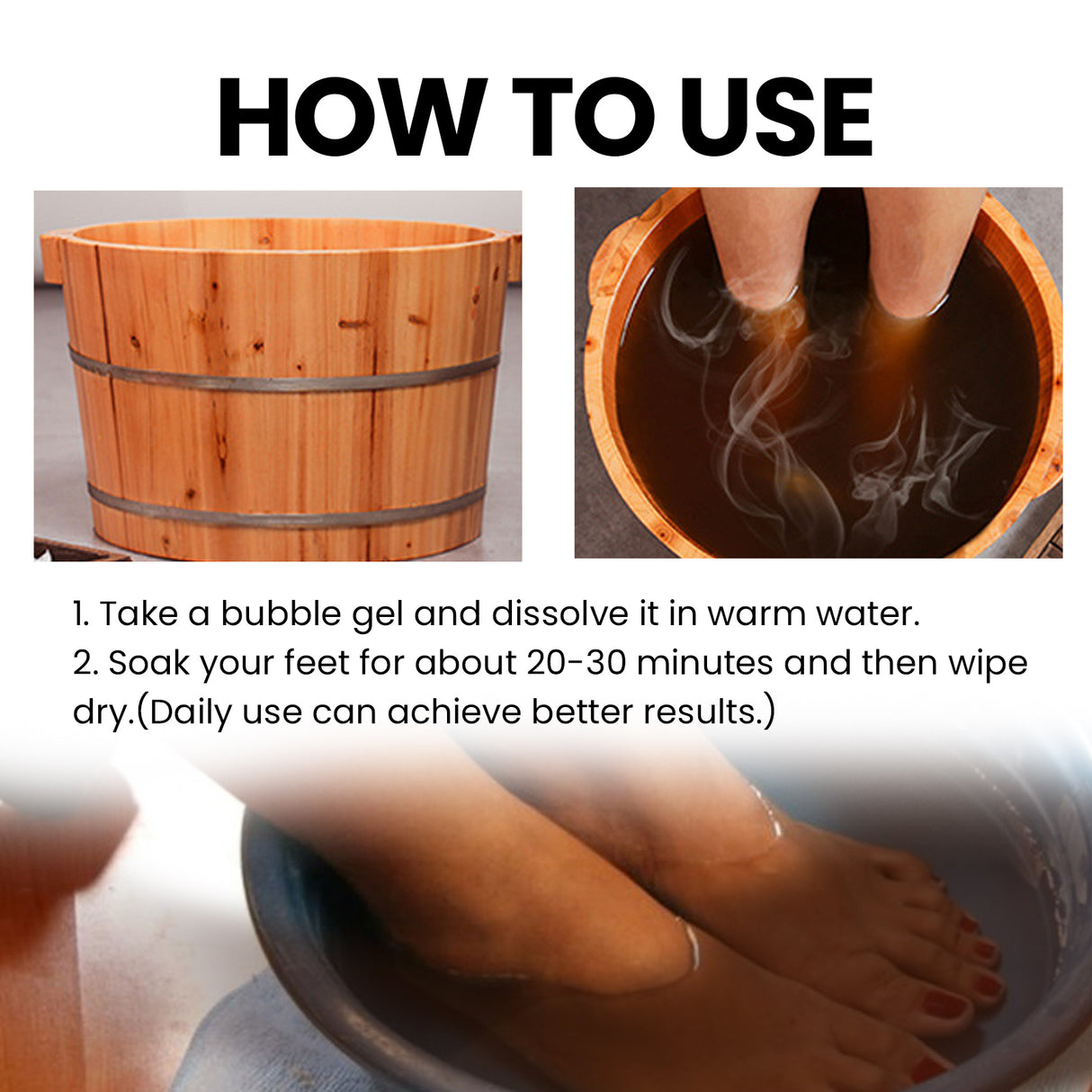 HOW TO USE

1. Take a bubble gel and dissolve it in warm water.
2. Soak your feet for about 20-30 minutes and then wipe dry.(Daily use can achieve better results.)