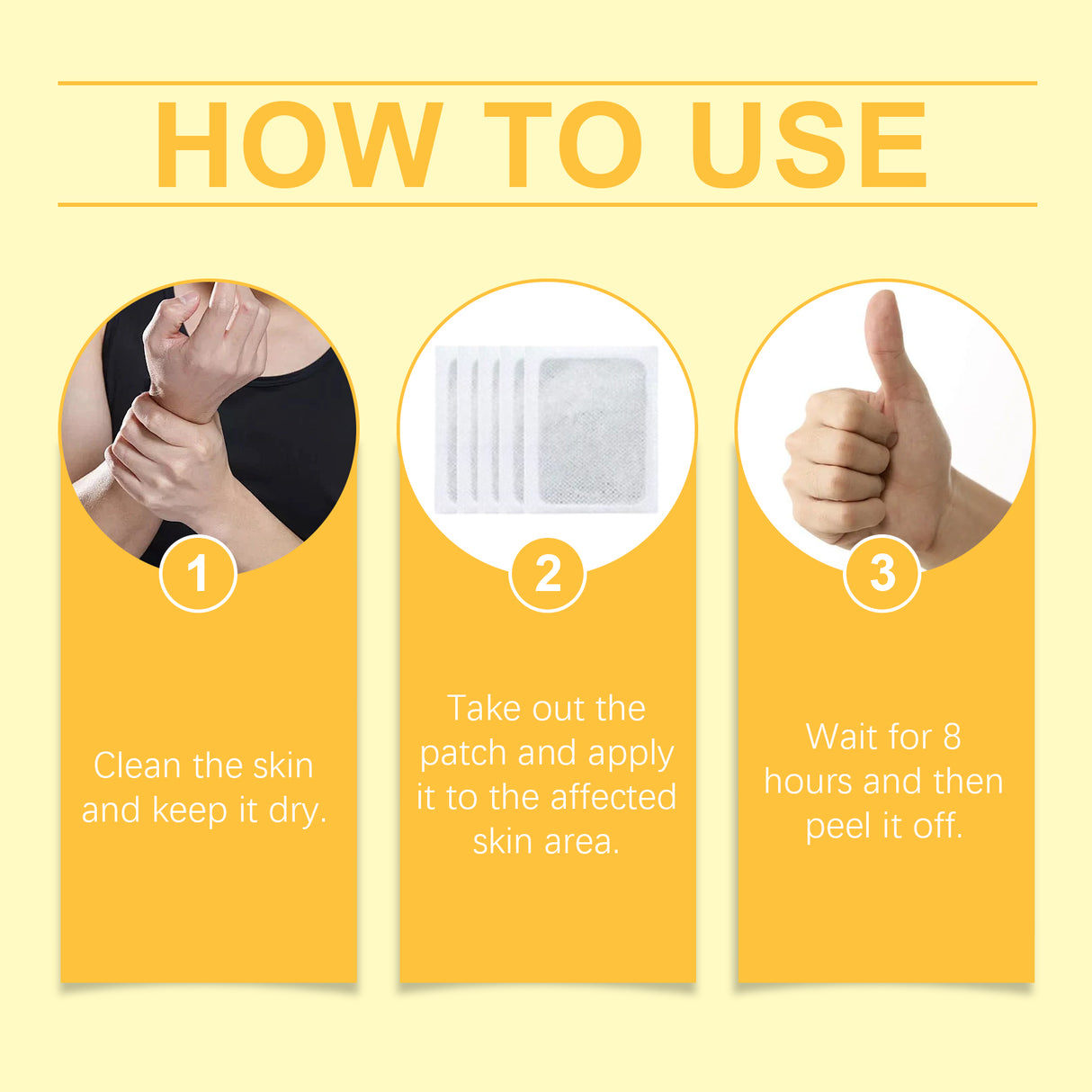 HOW TO USE

1

Clean the skin and keep it dry.

2

Take out the patch and apply it to the affected skin area.

3

Wait for 8 hours and then peel it off.