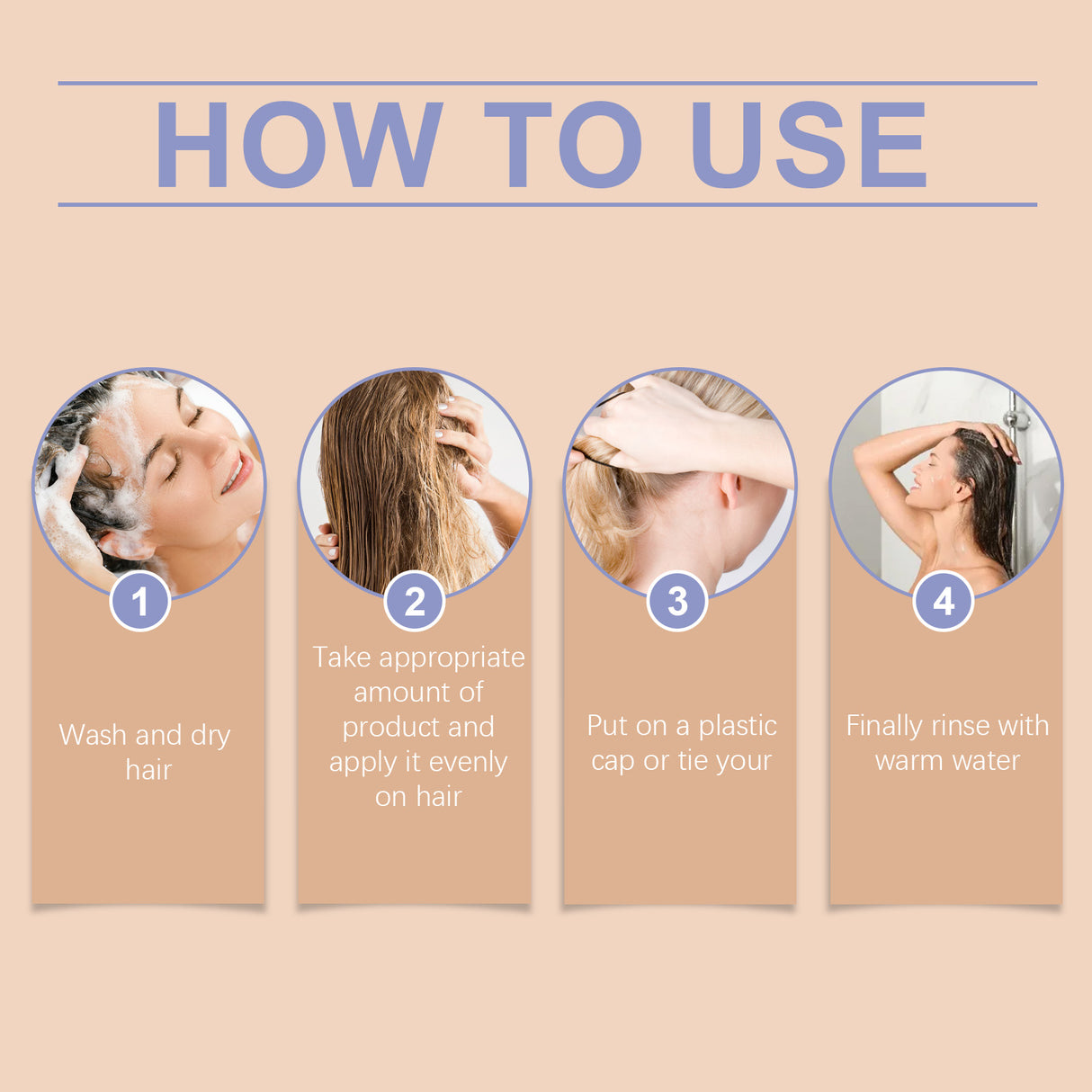 HOW TO USE

1

Wash and dry hair

2

Take appropriate amount of product and apply it evenly on hair

3

Put on a plastic cap or tie your

4

Finally rinse with warm water