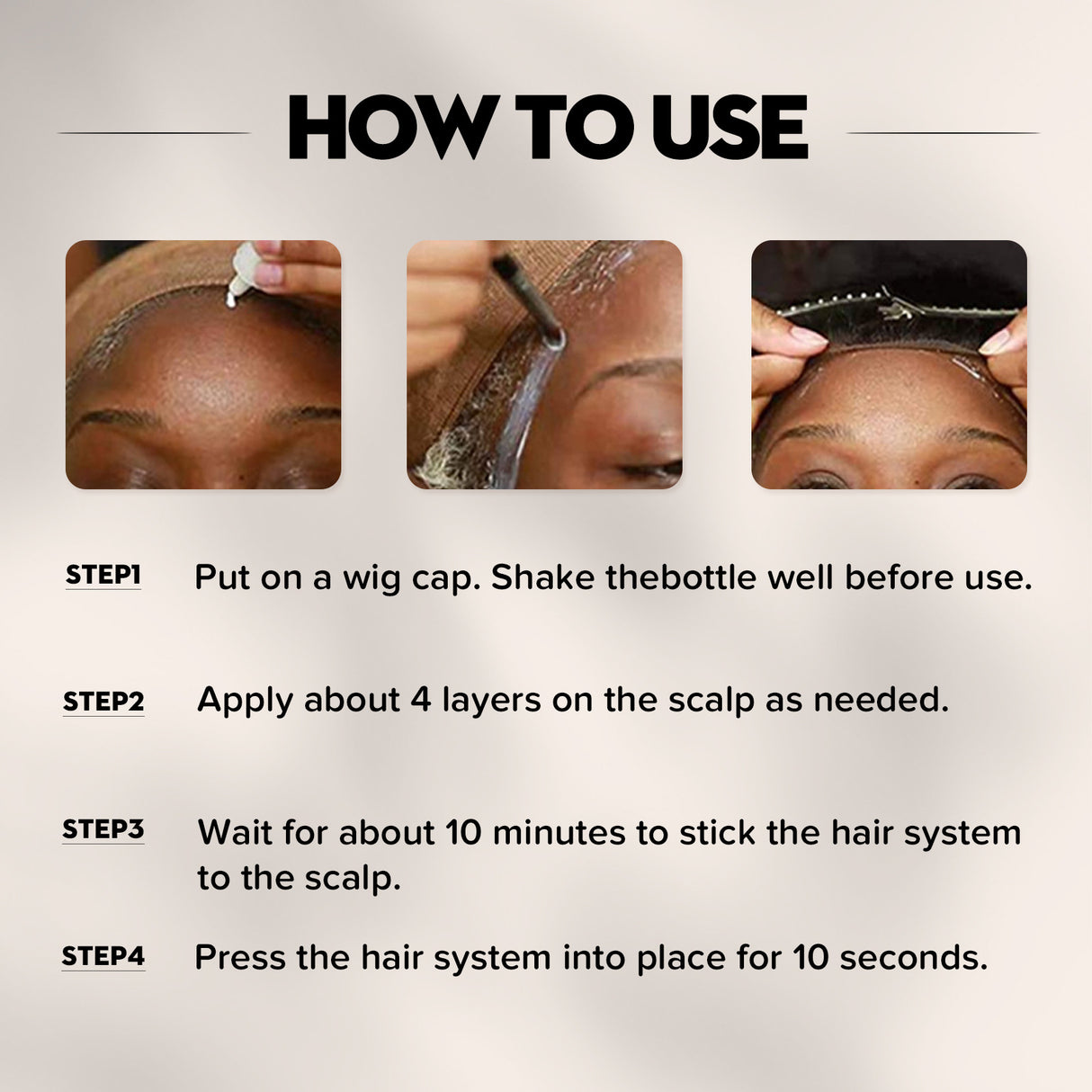 HOW TO USE

STEP1 Put on a wig cap. Shake thebottle well before use.

STEP2 Apply about 4 layers on the scalp as needed.

STEP3 Wait for about 10 minutes to stick the hair system to the scalp.

STEP4 Press the hair system into place for 10 seconds.