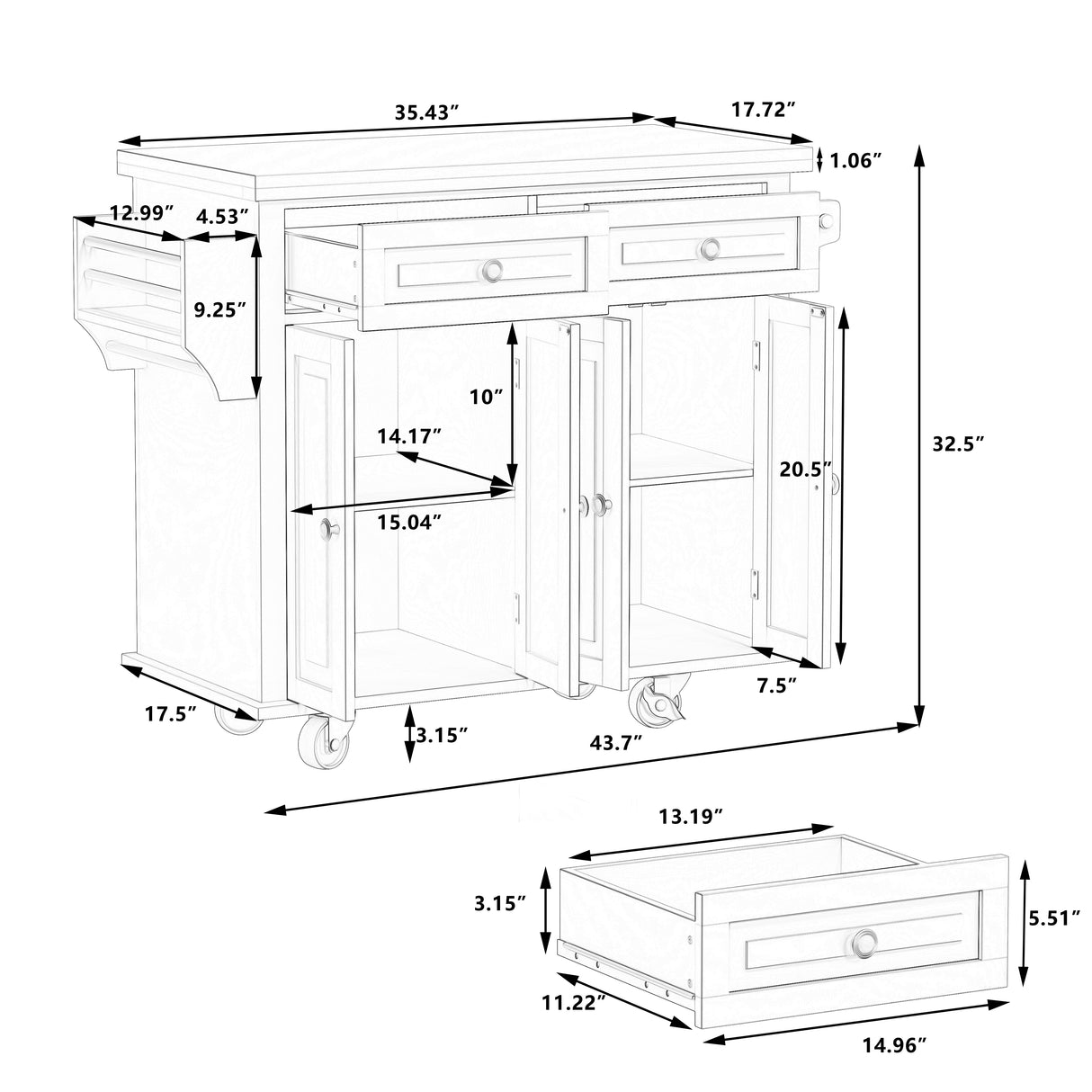 35.43″
17.72″
1.06″
12.99″
4.53″
9.25″
10″
14.17″
15.04″
20.5″
32.5″
7.5″
17.5″
3.15″
43.7″
13.19″
3.15″
5.51″
11.22″
14.96″