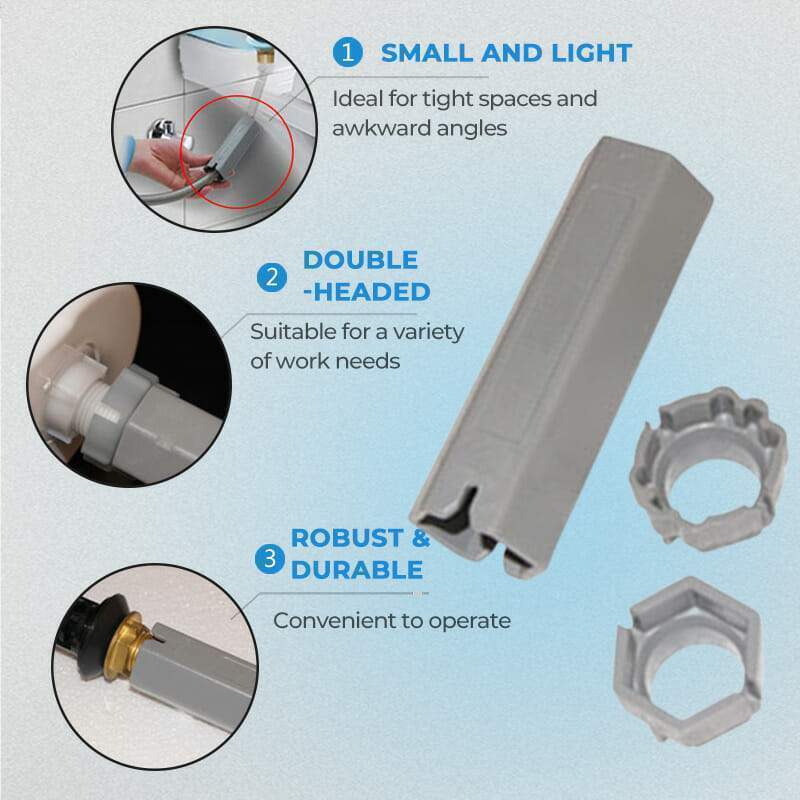 1 SMALL AND LIGHT

Ideal for tight spaces and awkward angles

2 DOUBLE -HEADED

Suitable for a variety of work needs

3 ROBUST & DURABLE

Convenient to operate