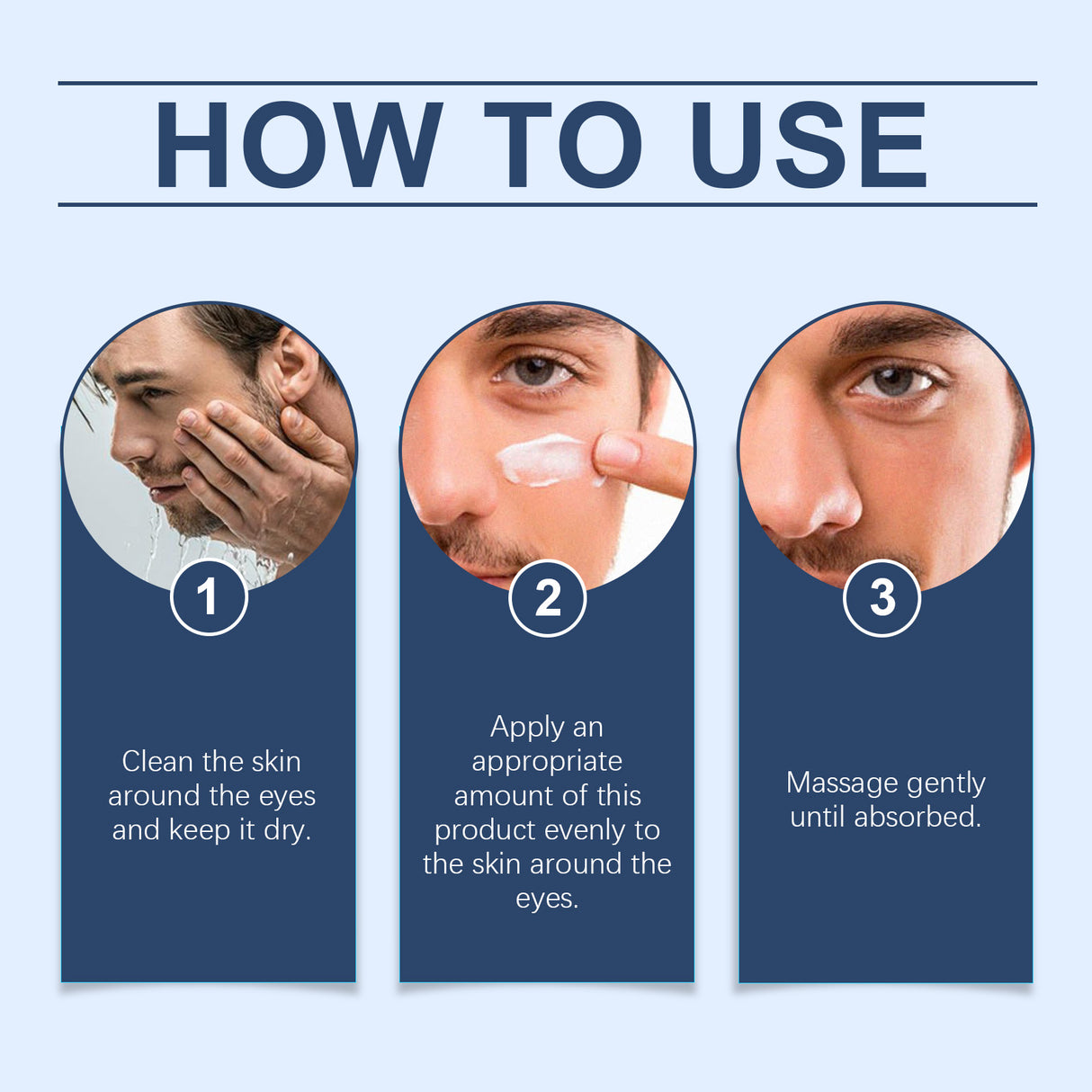 HOW TO USE

1

Clean the skin around the eyes and keep it dry.

2

Apply an appropriate amount of this product evenly to the skin around the eyes.

3

Massage gently until absorbed.