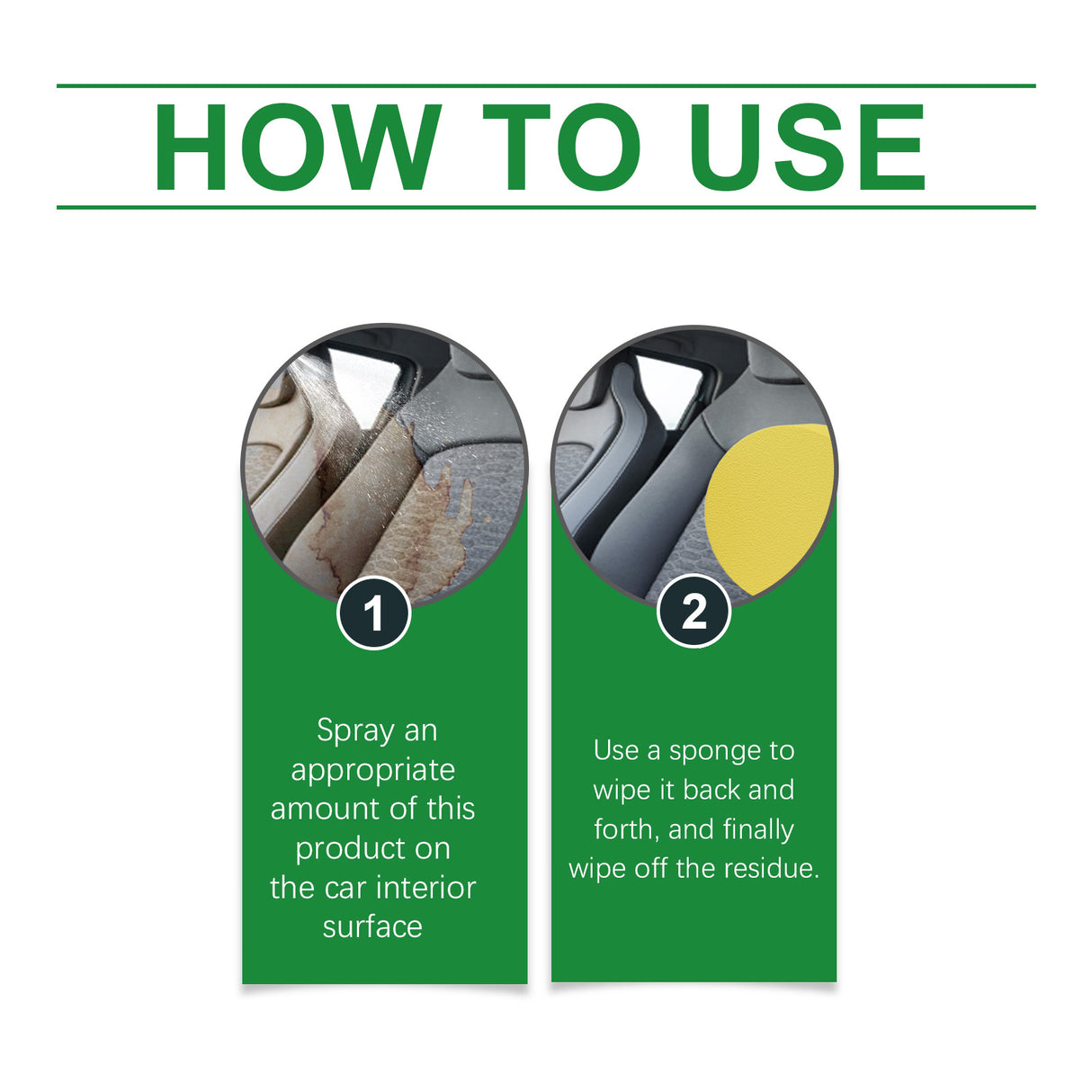 HOW TO USE

1

Spray an appropriate amount of this product on the car interior surface

2

Use a sponge to wipe it back and forth, and finally wipe off the residue.