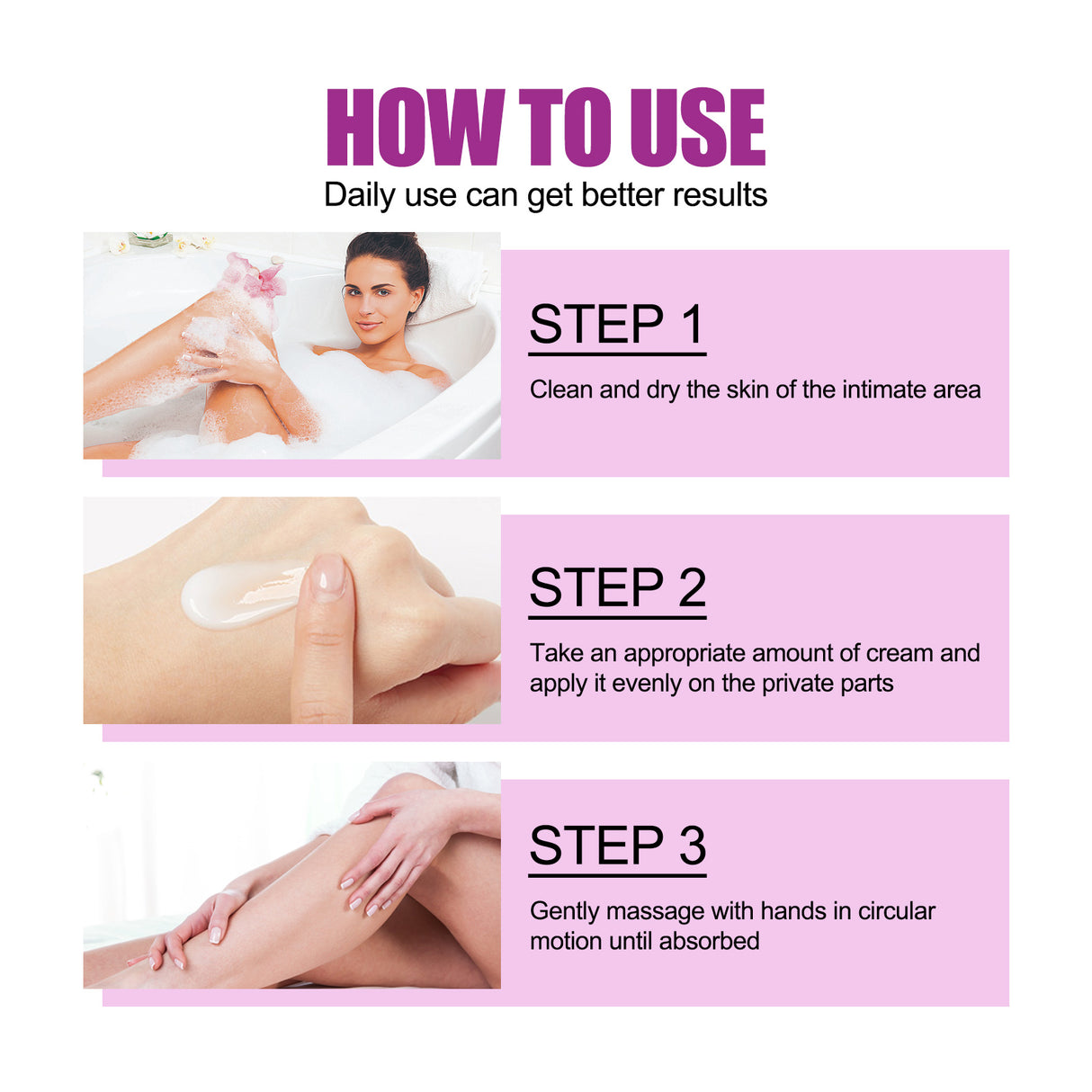 HOW TO USE
Daily use can get better results

STEP 1
Clean and dry the skin of the intimate area

STEP 2
Take an appropriate amount of cream and apply it evenly on the private parts

STEP 3
Gently massage with hands in circular motion until absorbed