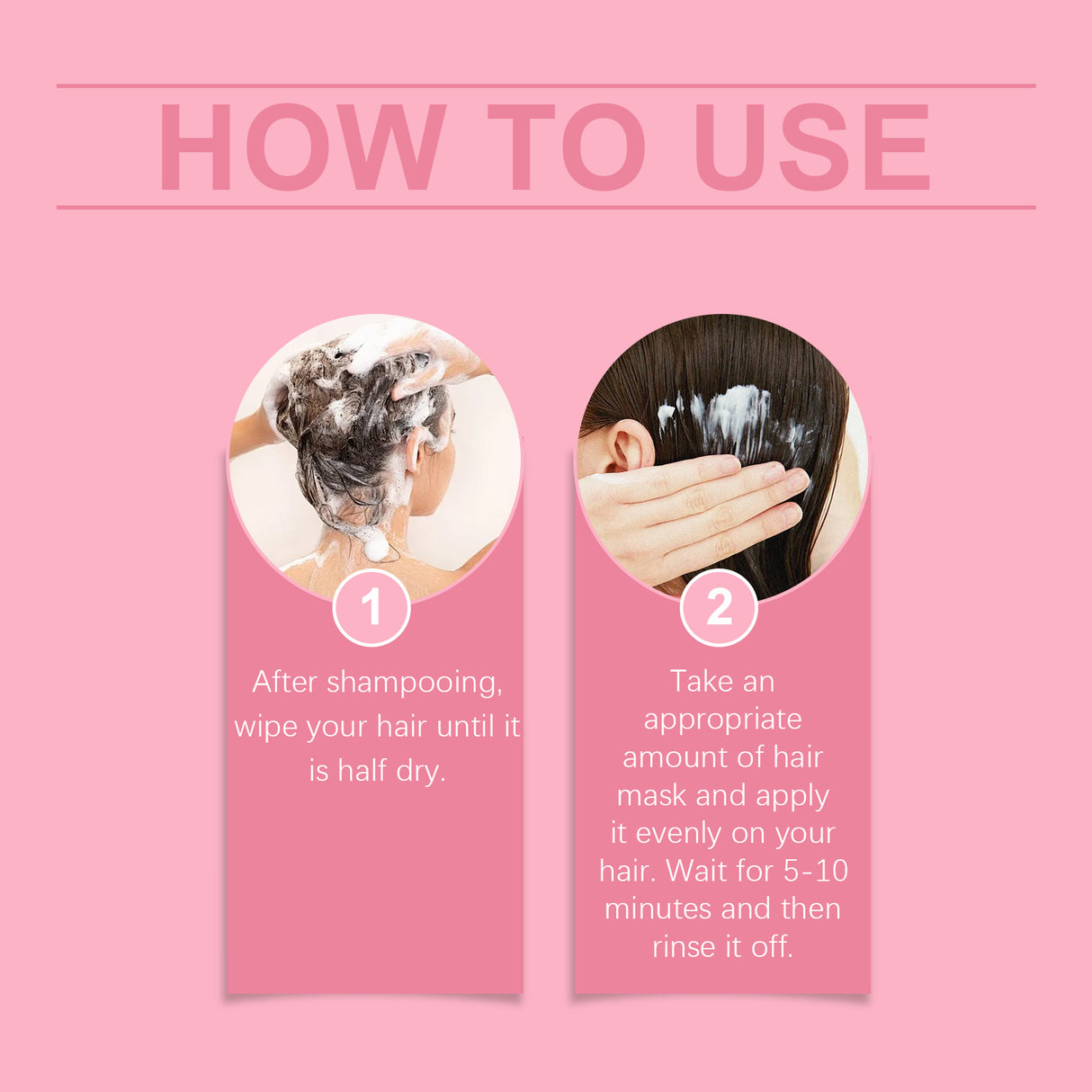 HOW TO USE

1

After shampooing, wipe your hair until it is half dry.

2

Take an appropriate amount of hair mask and apply it evenly on your hair. Wait for 5-10 minutes and then rinse it off.