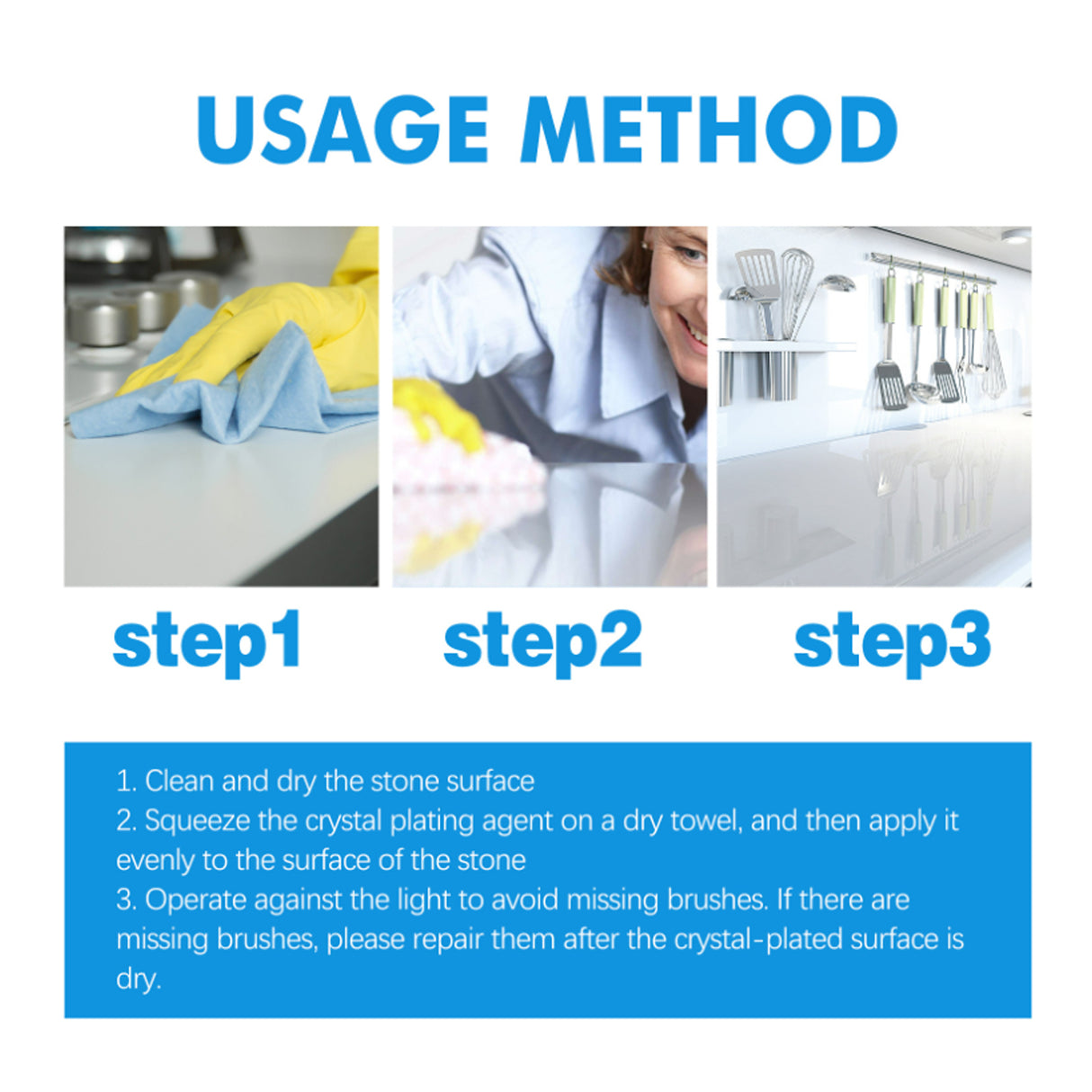 USAGE METHOD

step1

step2

step3

1. Clean and dry the stone surface
2. Squeeze the crystal plating agent on a dry towel, and then apply it evenly to the surface of the stone
3. Operate against the light to avoid missing brushes. If there are missing brushes, please repair them after the crystal-plated surface is dry.