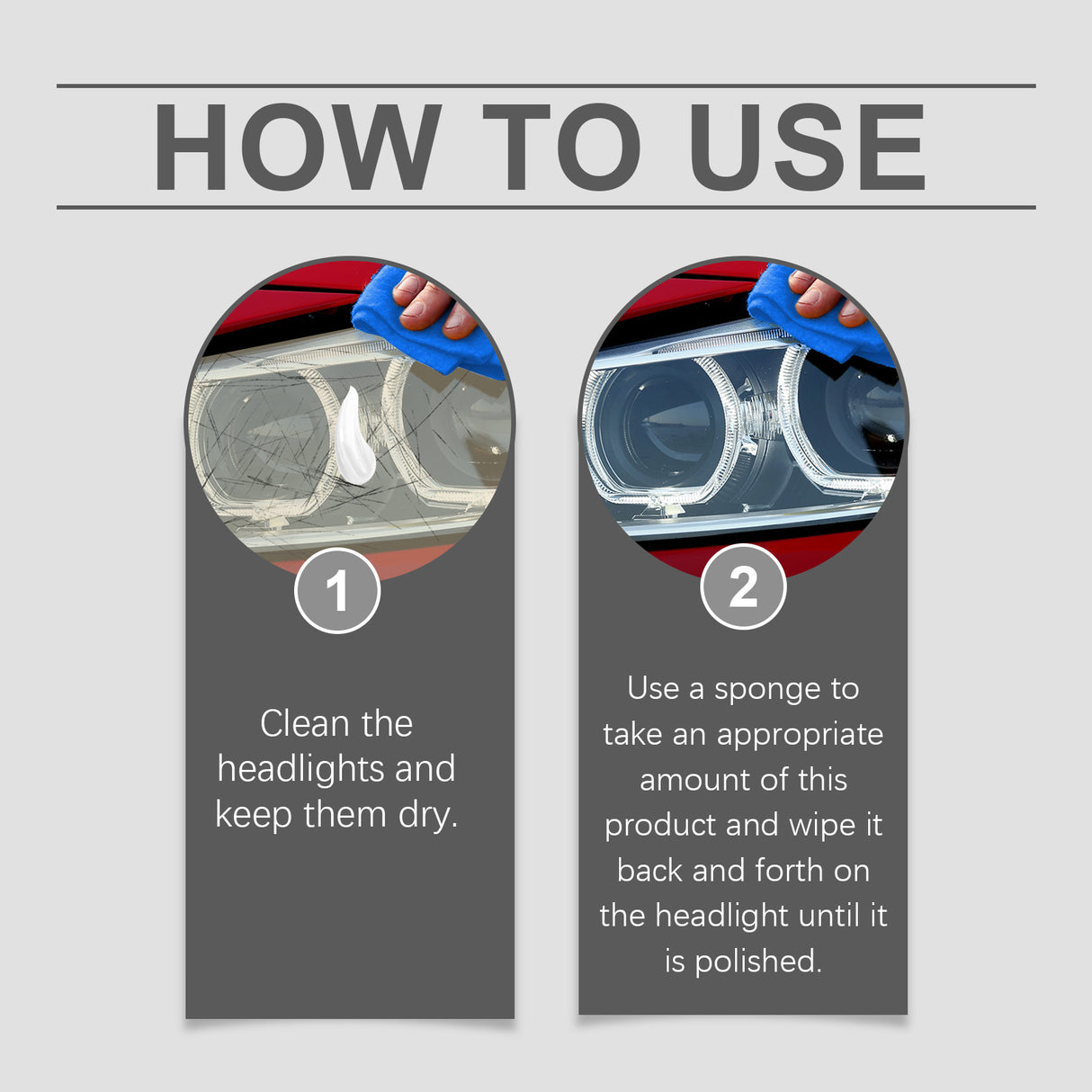 HOW TO USE

1

Clean the headlights and keep them dry.

2

Use a sponge to take an appropriate amount of this product and wipe it back and forth on the headlight until it is polished.