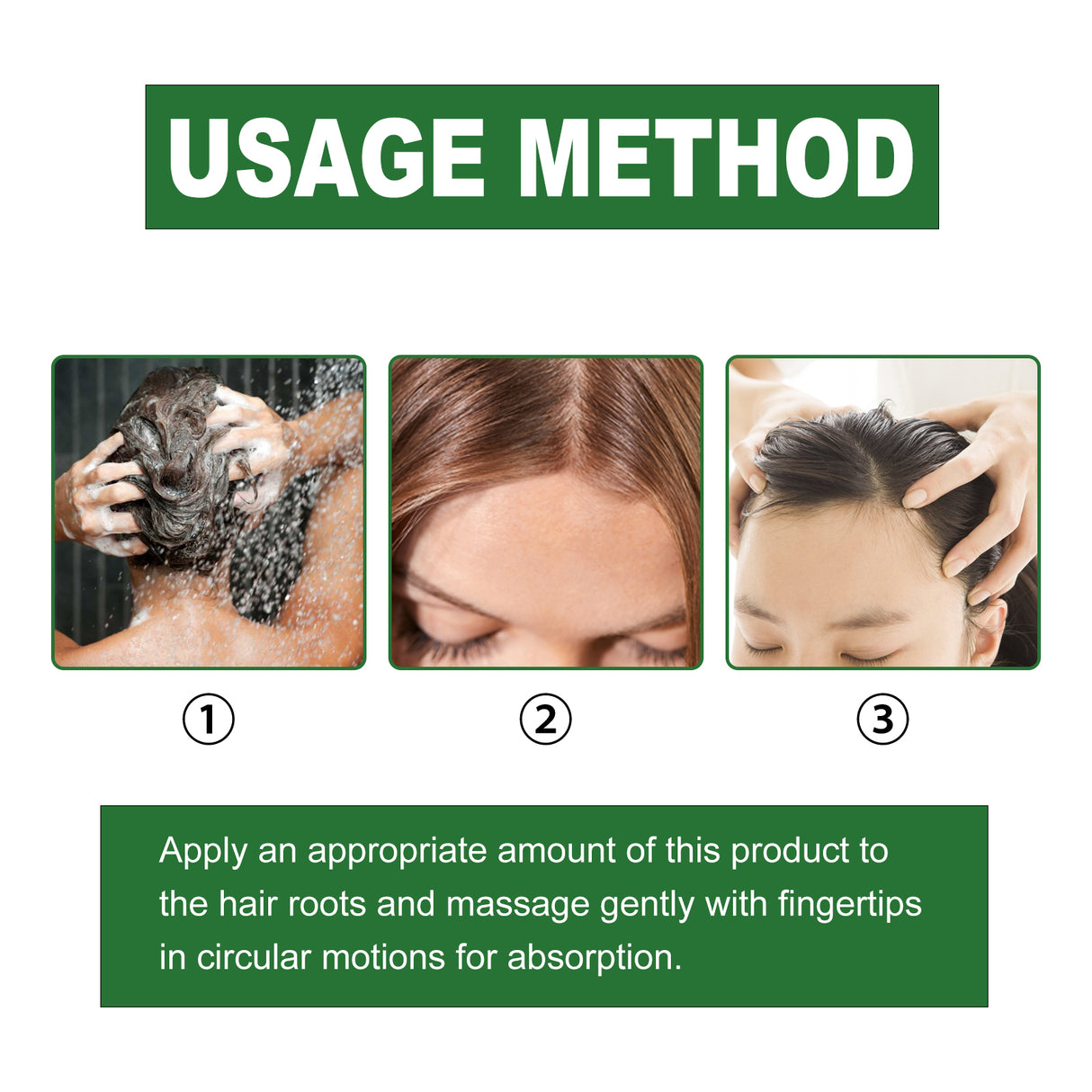 USAGE METHOD

①

②

③

Apply an appropriate amount of this product to the hair roots and massage gently with fingertips in circular motions for absorption.