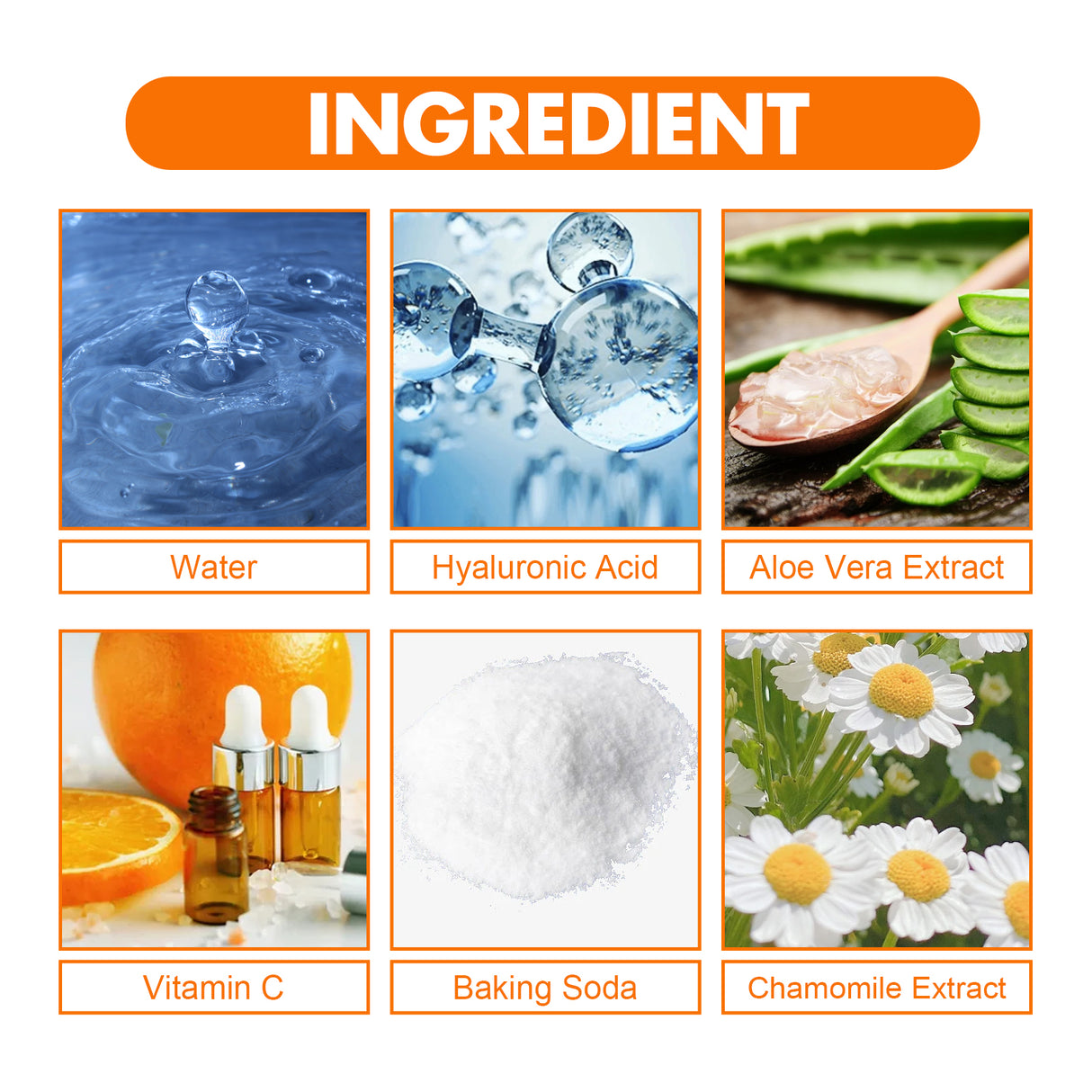 INGREDIENT

Water

Hyaluronic Acid

Aloe Vera Extract

Vitamin C

Baking Soda

Chamomile Extract