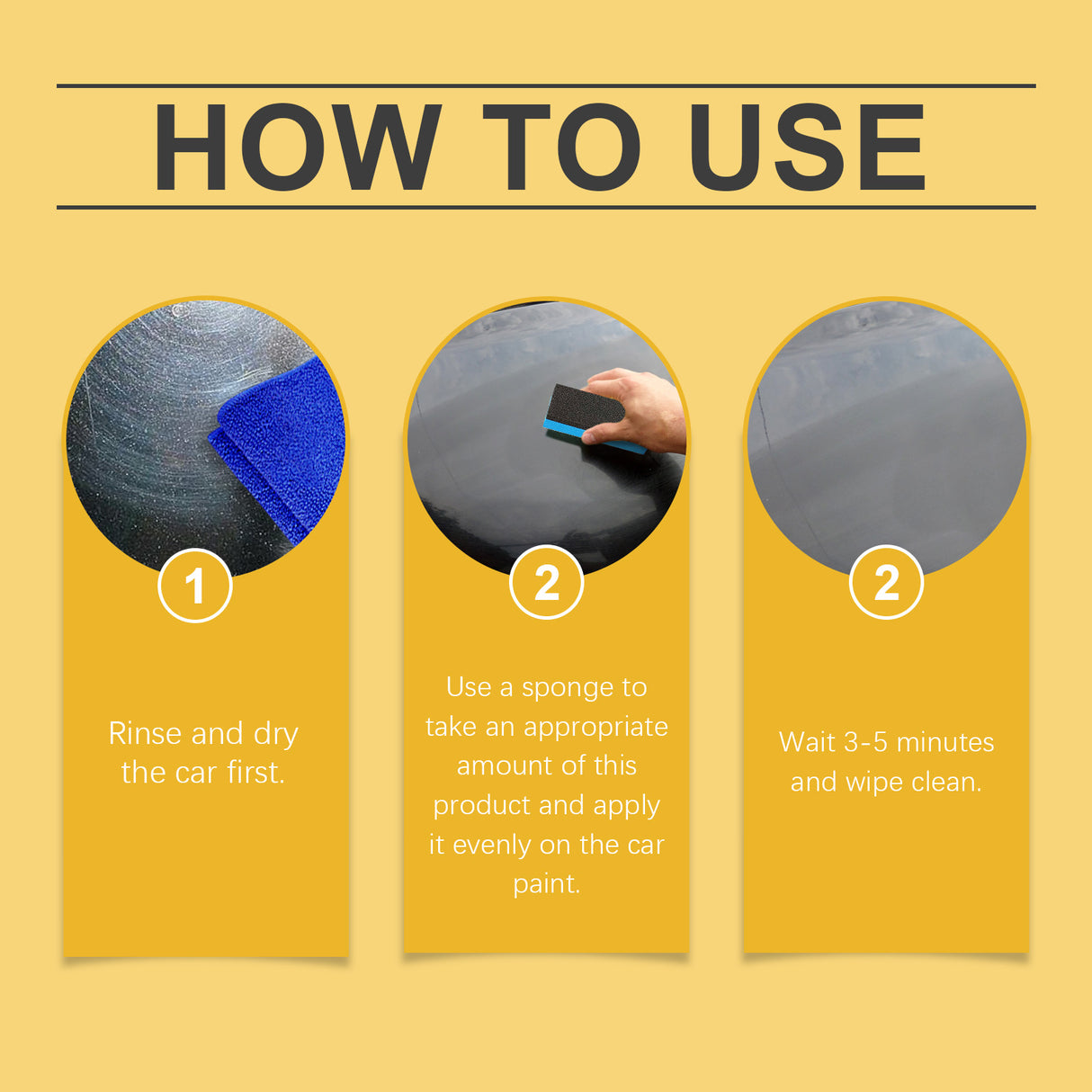 HOW TO USE

1

Rinse and dry the car first.

2

Use a sponge to take an appropriate amount of this product and apply it evenly on the car paint.

2

Wait 3-5 minutes and wipe clean.