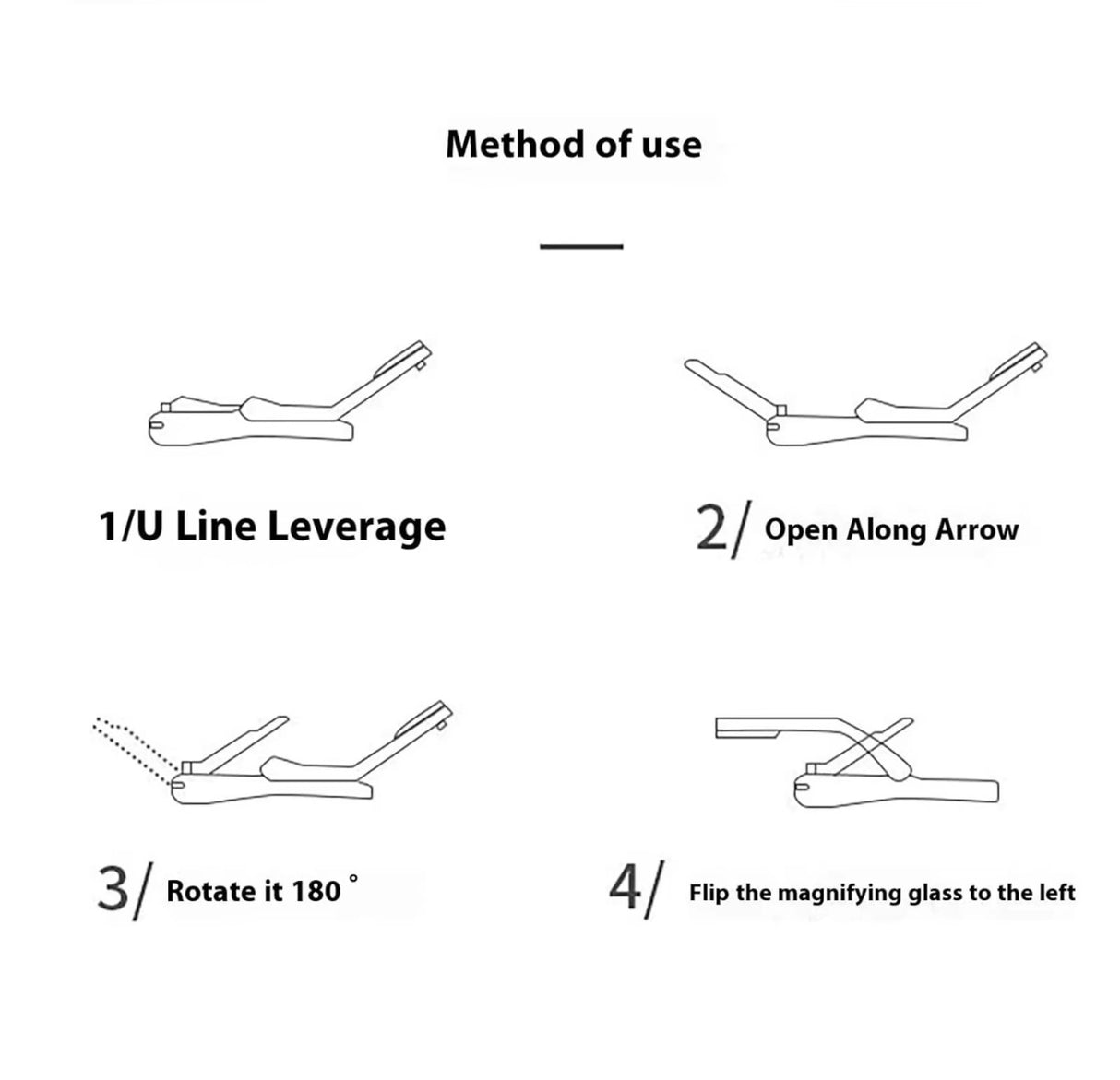 Method of use

1/U Line Leverage

2/ Open Along Arrow

3/ Rotate it 180 °

4/ Flip the magnifying glass to the left