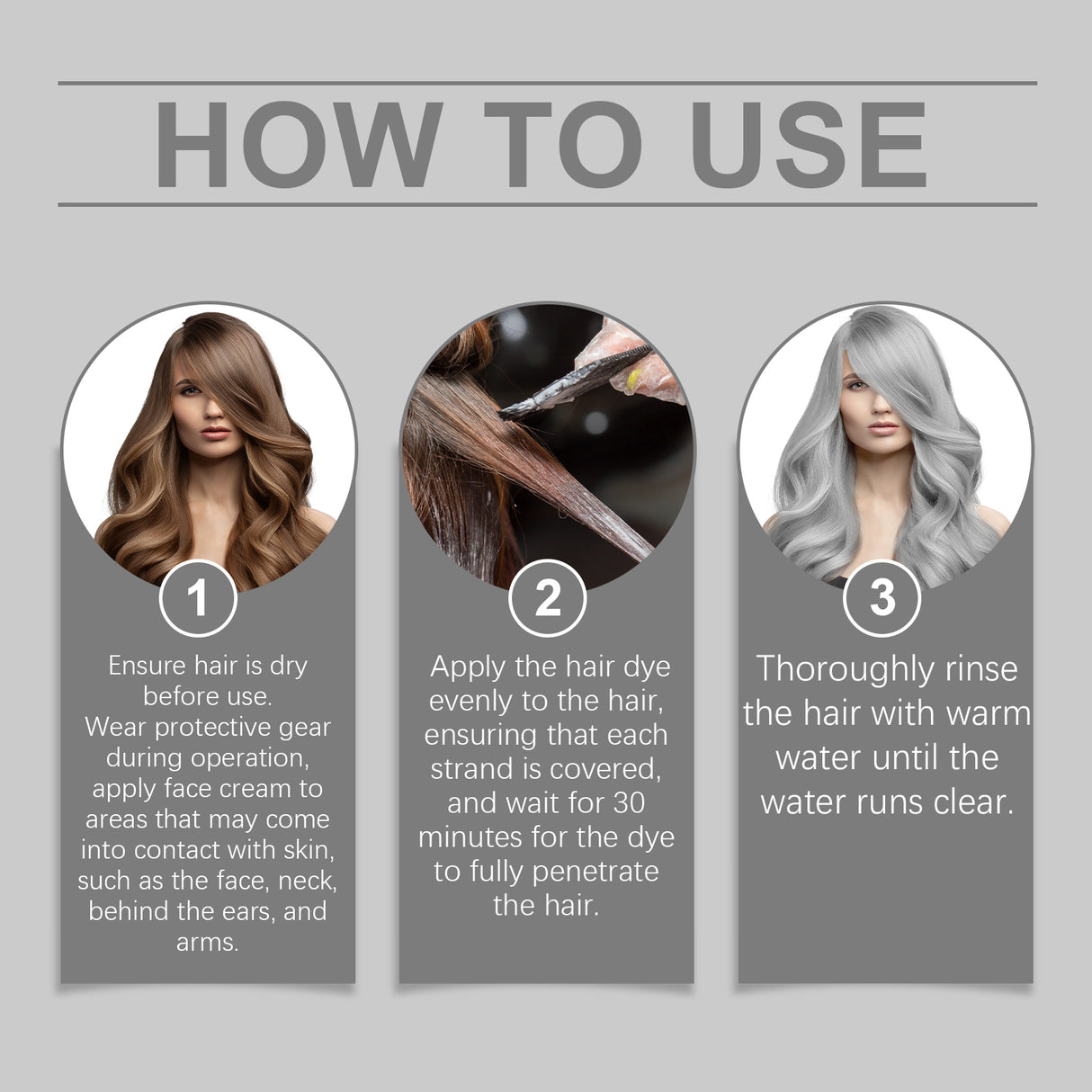 HOW TO USE

1

Ensure hair is dry before use.
Wear protective gear during operation, apply face cream to areas that may come into contact with skin, such as the face, neck, behind the ears, and arms.

2

Apply the hair dye evenly to the hair, ensuring that each strand is covered, and wait for 30 minutes for the dye to fully penetrate the hair.

3

Thoroughly rinse the hair with warm water until the water runs clear.