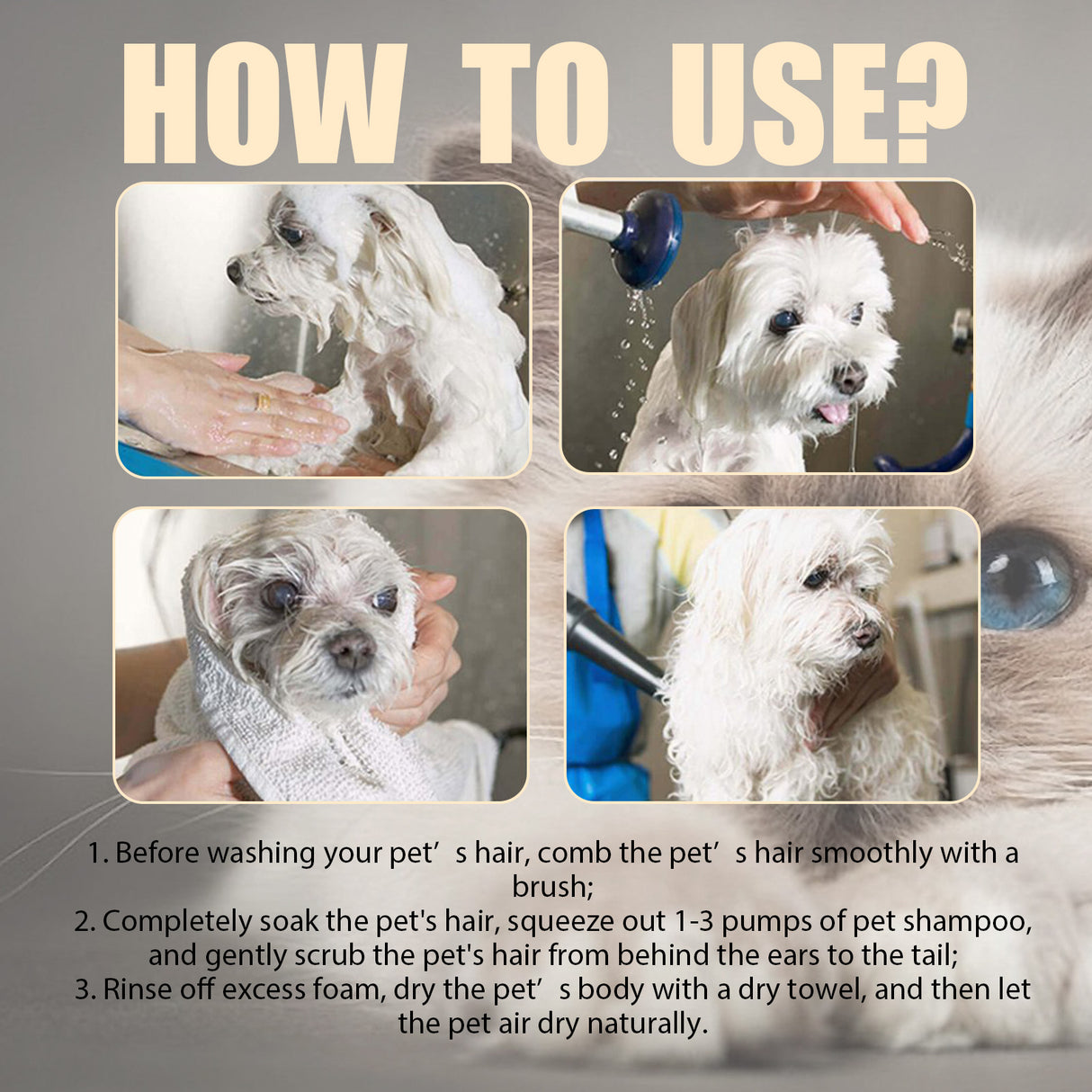 HOW TO USE?

1. Before washing your pet’s hair, comb the pet’s hair smoothly with a brush;
2. Completely soak the pet's hair, squeeze out 1-3 pumps of pet shampoo, and gently scrub the pet's hair from behind the ears to the tail;
3. Rinse off excess foam, dry the pet’s body with a dry towel, and then let the pet air dry naturally.