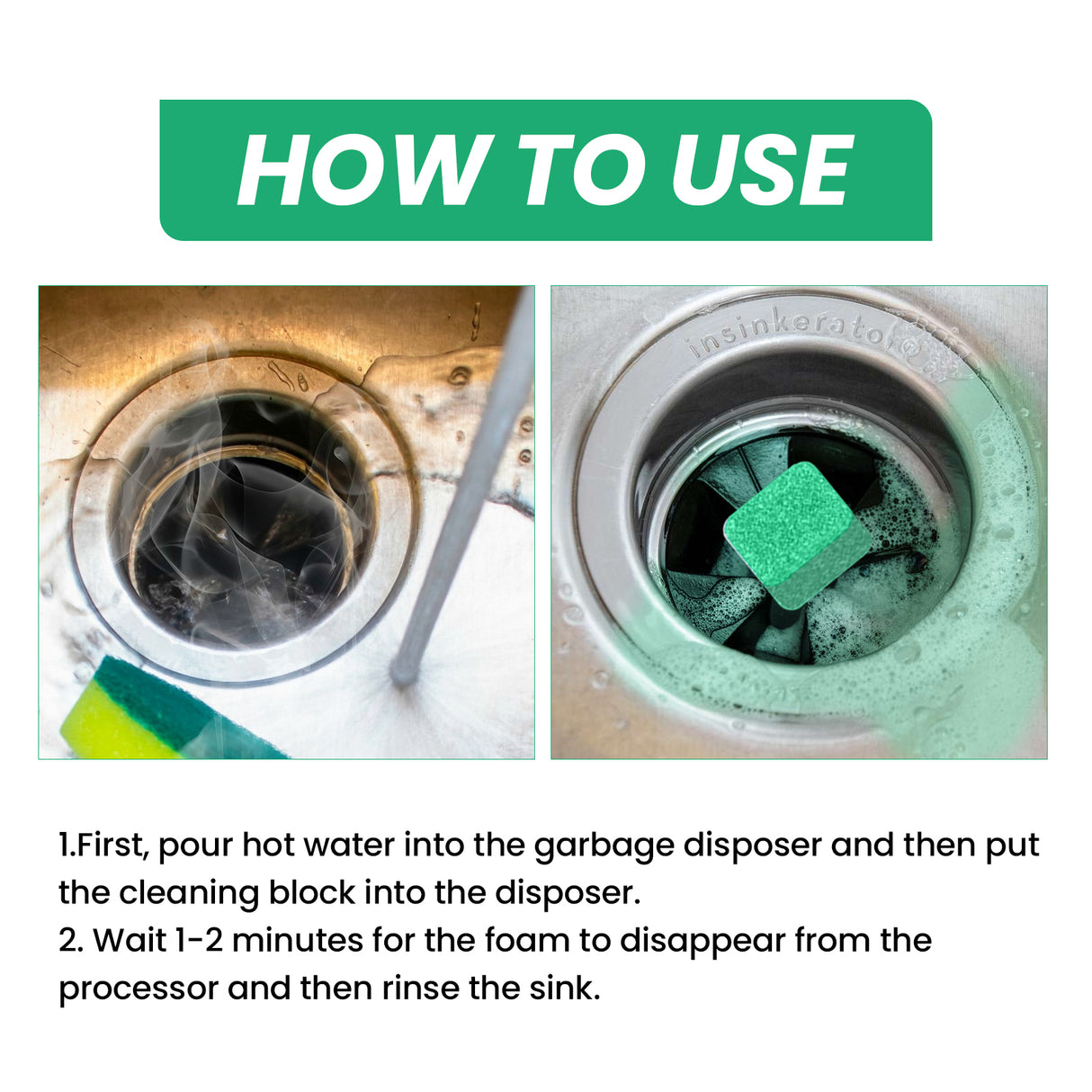 HOW TO USE

insinkerator

1.First, pour hot water into the garbage disposer and then put the cleaning block into the disposer.
2. Wait 1-2 minutes for the foam to disappear from the processor and then rinse the sink.