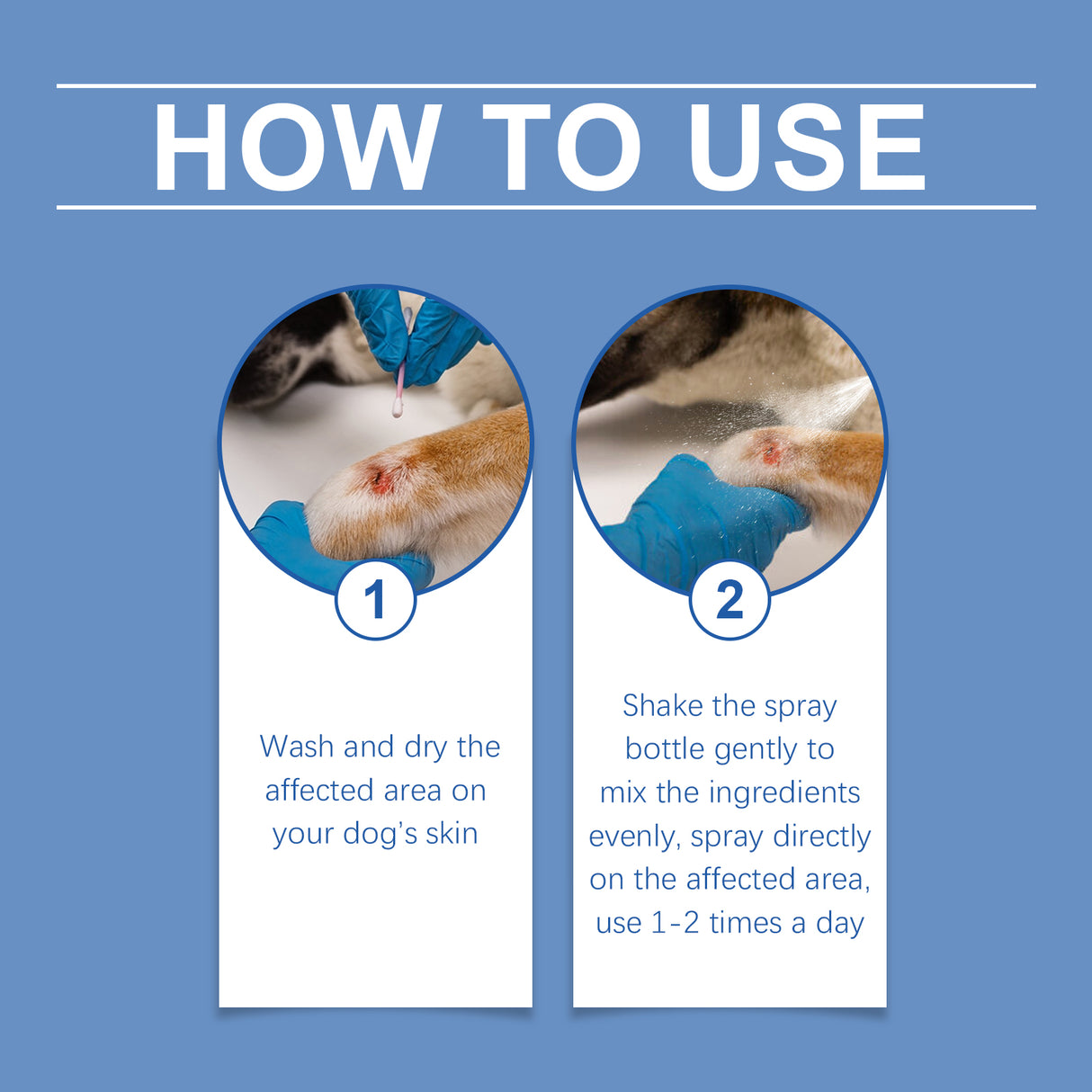 HOW TO USE

1

Wash and dry the affected area on your dog's skin

2

Shake the spray bottle gently to mix the ingredients evenly, spray directly on the affected area, use 1-2 times a day