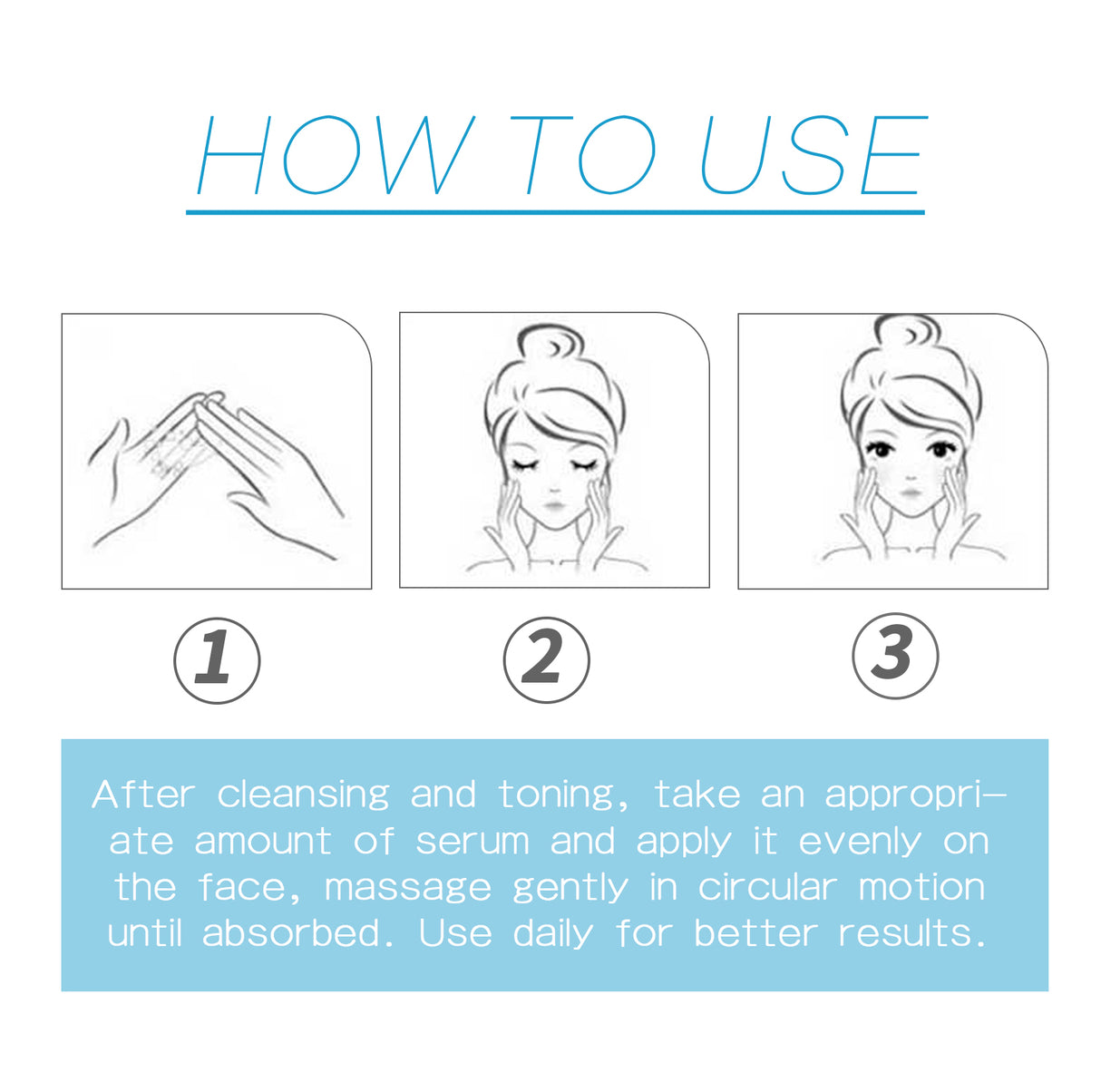 HOW TO USE

1

2

3

After cleansing and toning, take an appropriate amount of serum and apply it evenly on the face, massage gently in circular motion until absorbed. Use daily for better results.