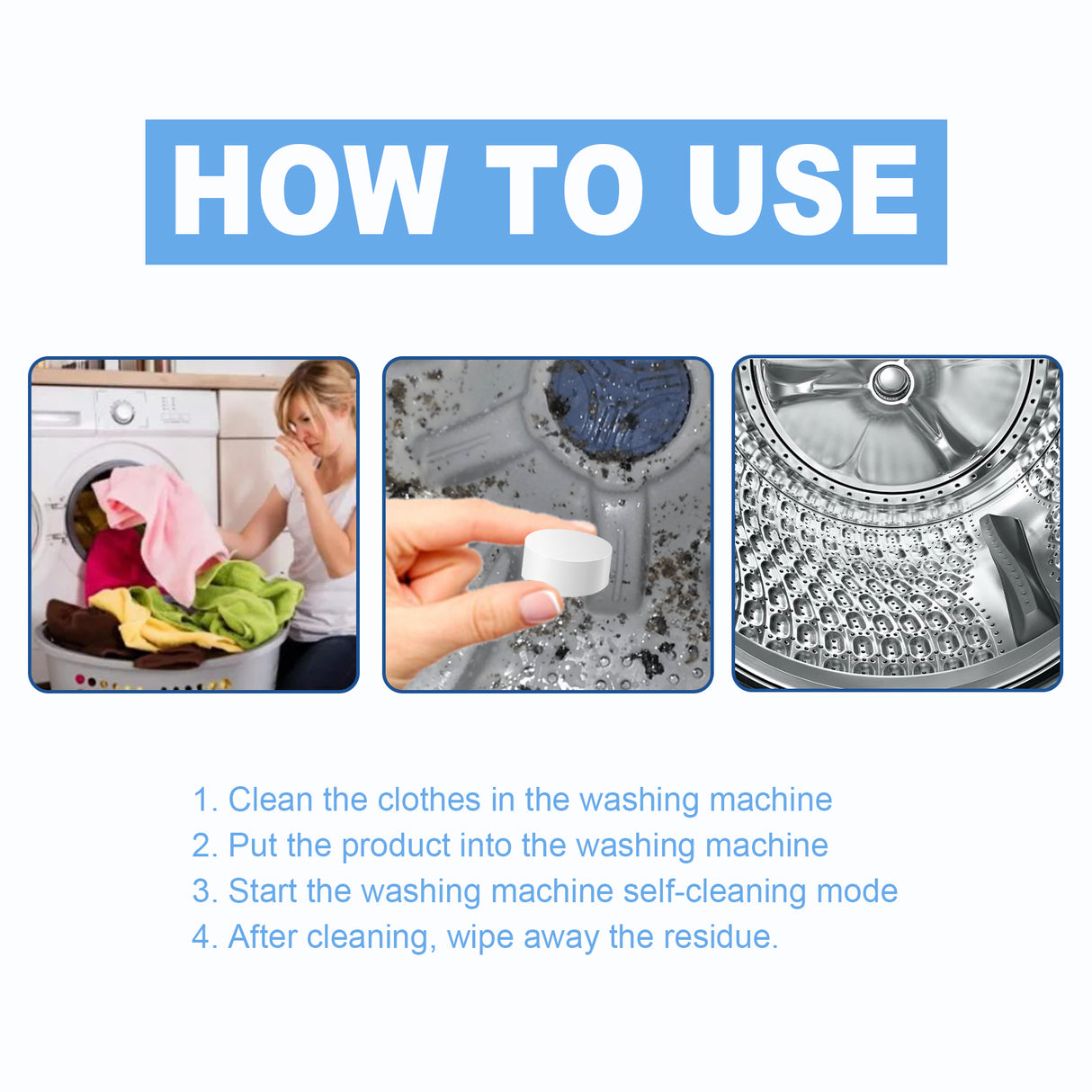 HOW TO USE

1. Clean the clothes in the washing machine
2. Put the product into the washing machine
3. Start the washing machine self-cleaning mode
4. After cleaning, wipe away the residue.